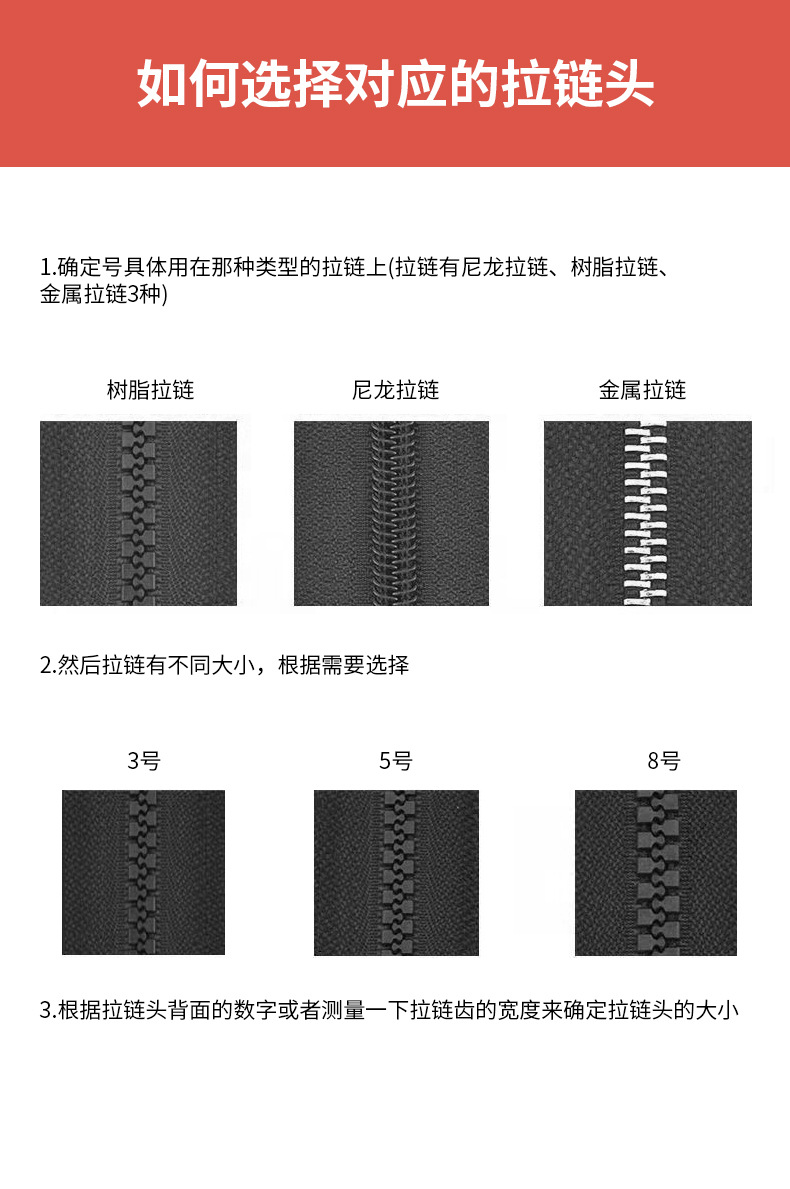 如何选择对应的拉链头

1.确定号具体用在那种类型的拉链上(拉链有尼龙拉链、树脂拉链、金属拉链3种)

树脂拉链

尼龙拉链

金属拉链

2.然后拉链有不同大小，根据需要选择

3号

5号

8号

3.根据拉链头背面的数字或者测量一下拉链齿的宽度来确定拉链头的大小