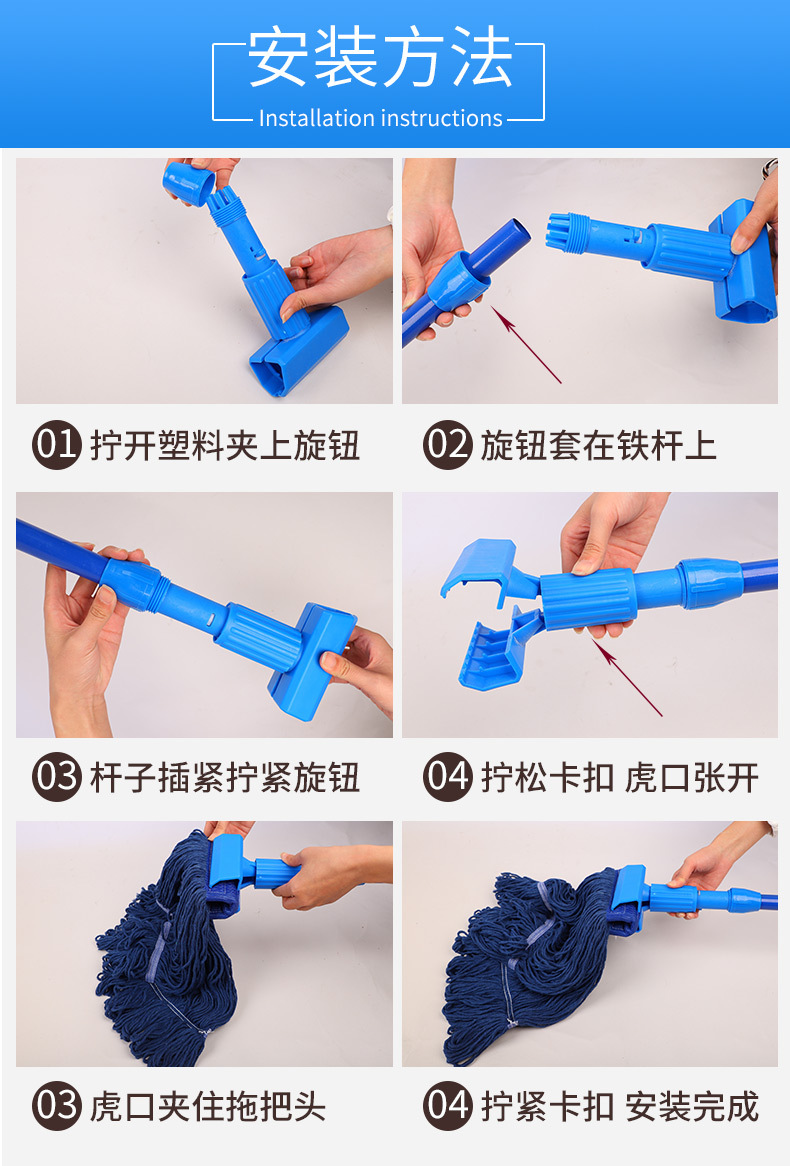 安装方法
Installation instructions

01 拧开塑料夹上旋钮

02 旋钮套在铁杆上

03 杆子插紧拧紧旋钮

04 拧松卡扣 虎口张开

03 虎口夹住拖把头

04 拧紧卡扣 安装完成