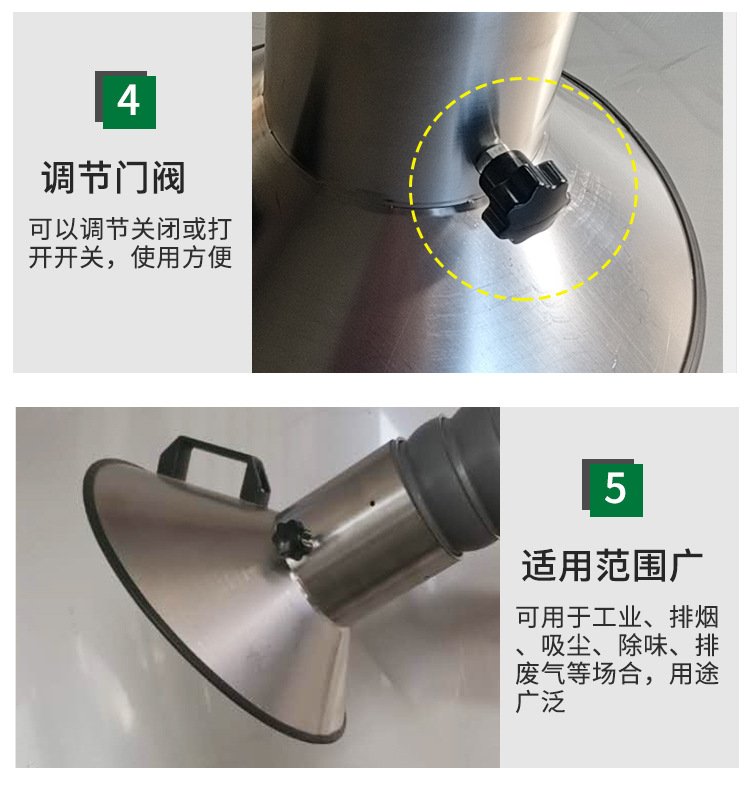 4

调节门阀

可以调节关闭或打开开关，使用方便

5

适用范围广

可用于工业、排烟、吸尘、除味、排废气等场合，用途广泛