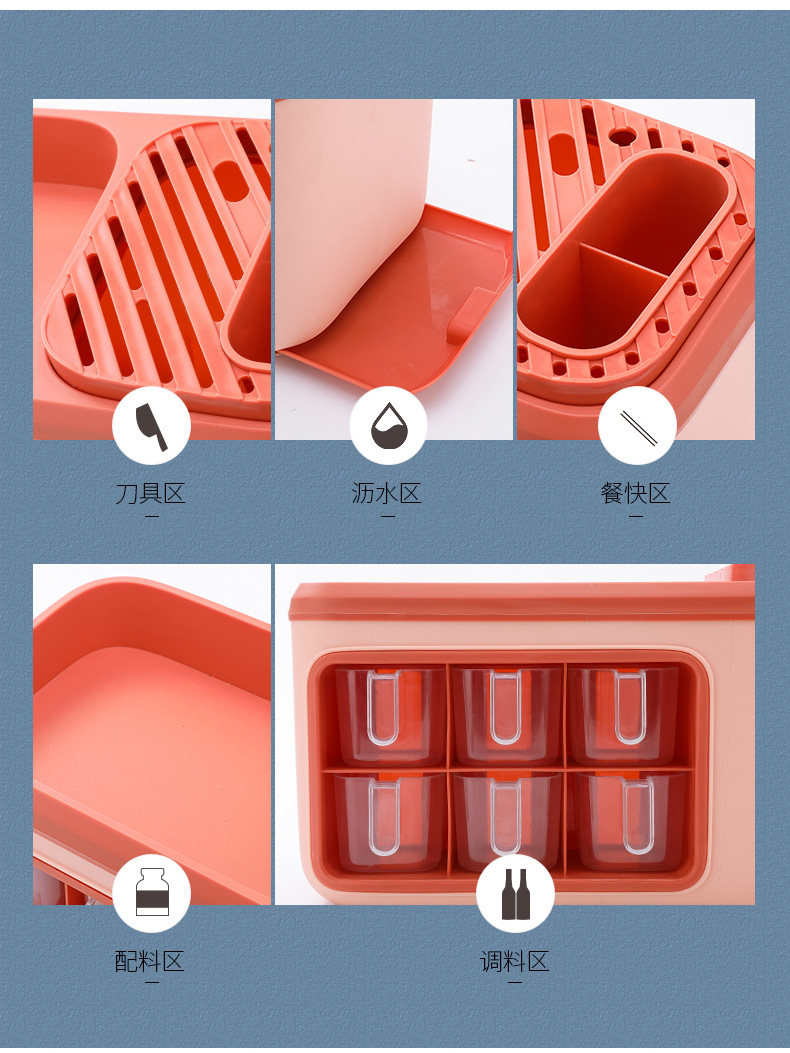 刀具区

沥水区

餐快区

配料区

调料区