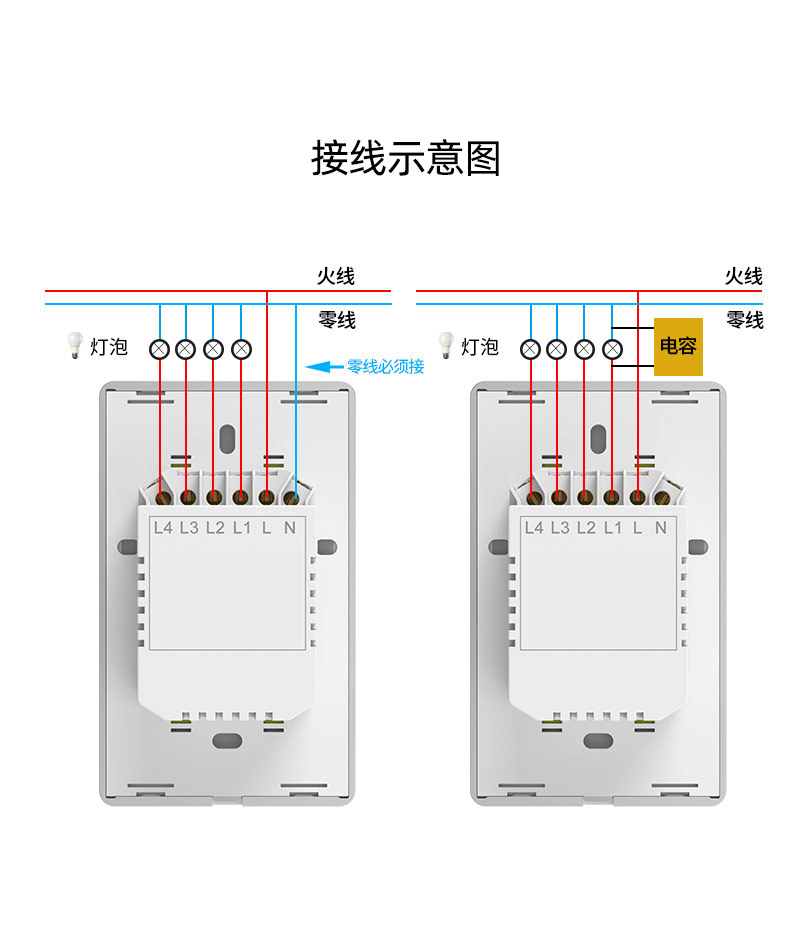 接线示意图

火线
零线
灯泡
零线必须接
L4 L3 L2 L1 L N

火线
零线
灯泡
电容
L4 L3 L2 L1 L N