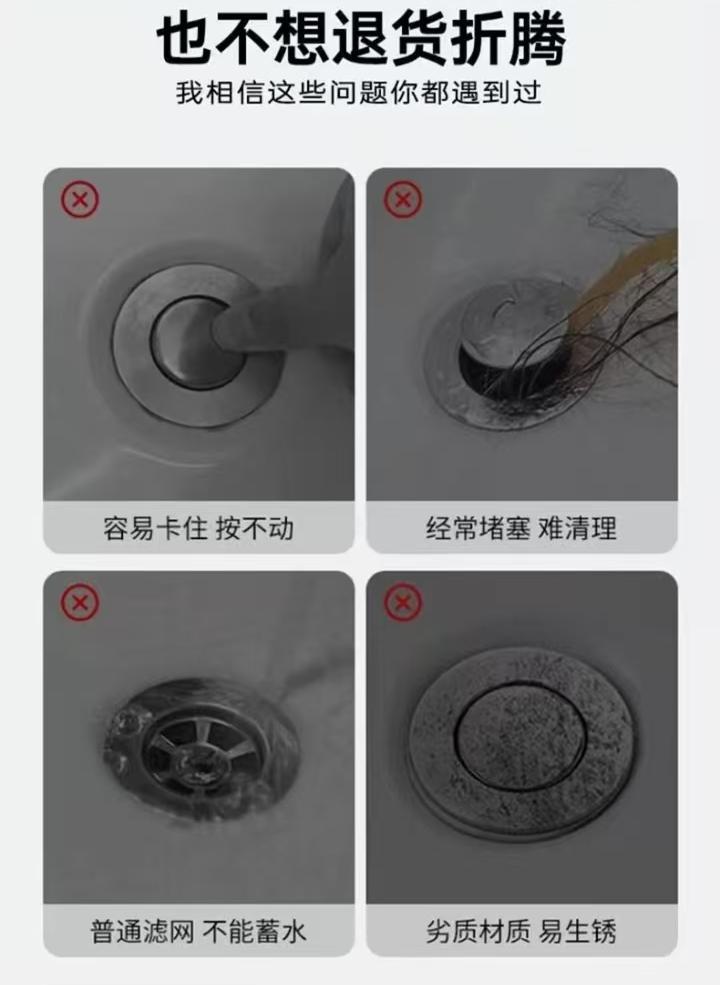 也不想退货折腾
我相信这些问题你都遇到过

容易卡住 按不动

经常堵塞 难清理

普通滤网 不能蓄水

劣质材质 易生锈