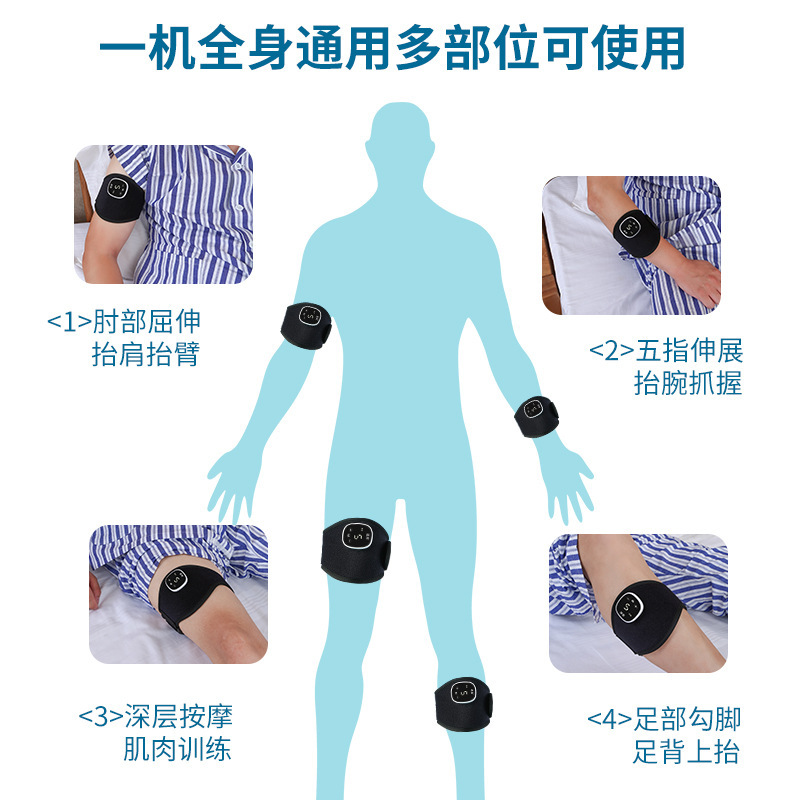 一机全身通用多部位可使用

<1>肘部屈伸
抬肩抬臂

<2>五指伸展
抬腕抓握

<3>深层按摩
肌肉训练

<4>足部勾脚
足背上抬