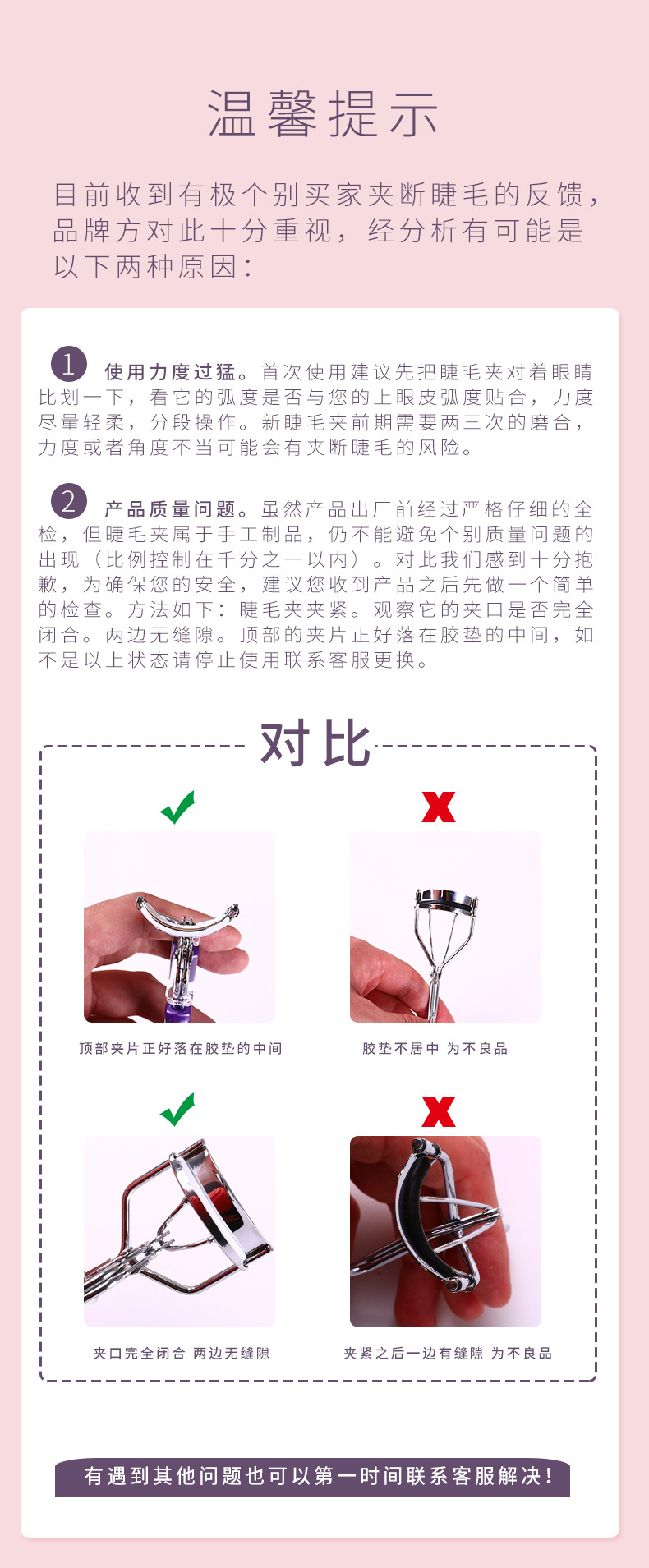 温馨提示

目前收到有极个别买家夹断睫毛的反馈，品牌方对此十分重视，经分析有可能是以下两种原因：

1 使用力度过猛。首次使用建议先把睫毛夹对着眼睛比划一下，看它的弧度是否与您的上眼皮弧度贴合，力度尽量轻柔，分段操作。新睫毛夹前期需要两三次的磨合，力度或者角度不当可能会有夹断睫毛的风险。

2 产品质量问题。虽然产品出厂前经过严格仔细的全检，但睫毛夹属于手工制品，仍不能避免个别质量问题的出现（比例控制在千分之一以内）。对此我们感到十分抱歉，为确保您的安全，建议您收到产品之后先做一个简单的检查。方法如下：睫毛夹夹紧。观察它的夹口是否完全闭合。两边无缝隙。顶部的夹片正好落在胶垫的中间，如不是以上状态请停止使用联系客服更换。

对比

顶部夹片正好落在胶垫的中间

胶垫不居中 为不良品

夹口完全闭合 两边无缝隙

夹紧之后一边有缝隙 为不良品

有遇到其他问题也可以第一时间联系客服解决！