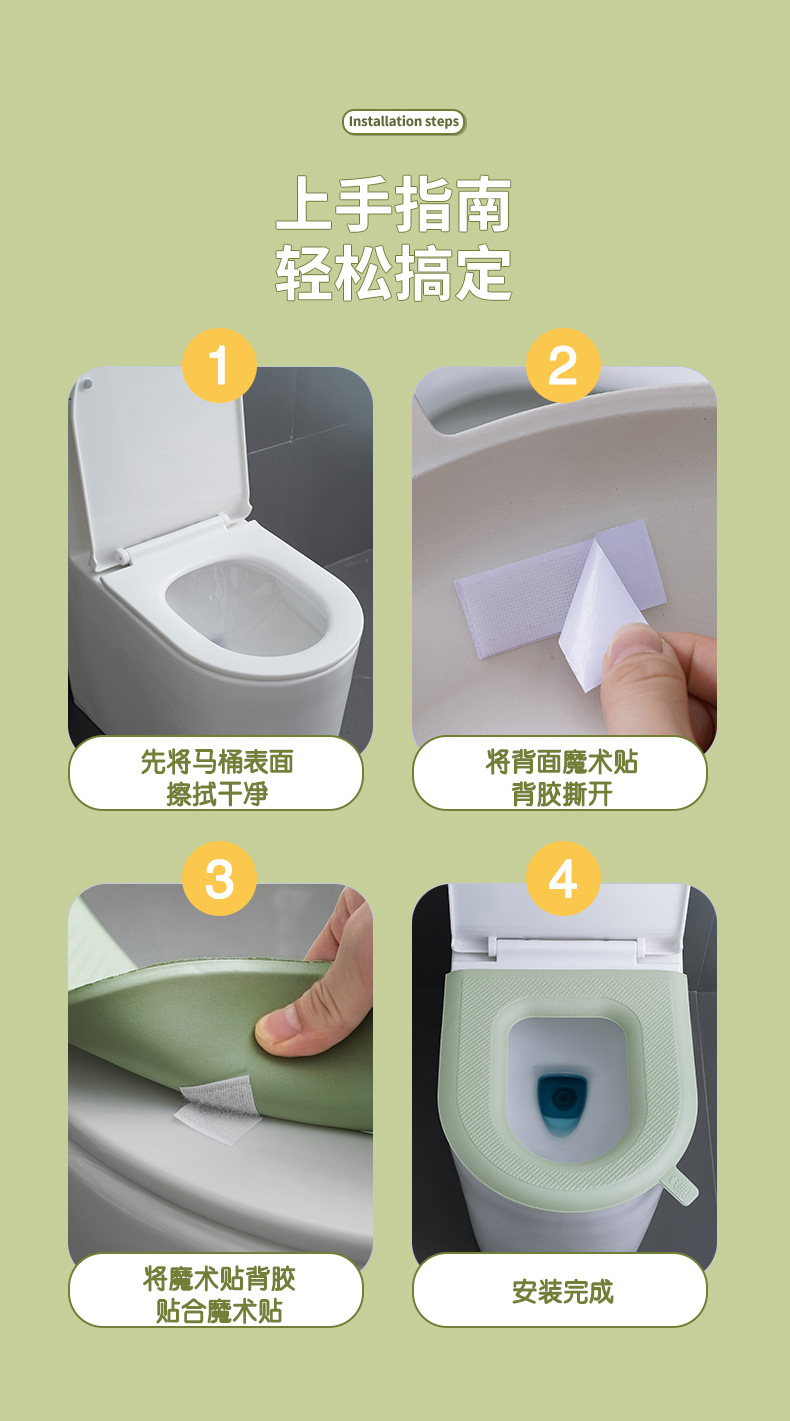 Installation steps

上手指南
轻松搞定

1

先将马桶表面
擦拭干净

2

将背面魔术贴
背胶撕开

3

将魔术贴背胶
贴合魔术贴

4

安装完成