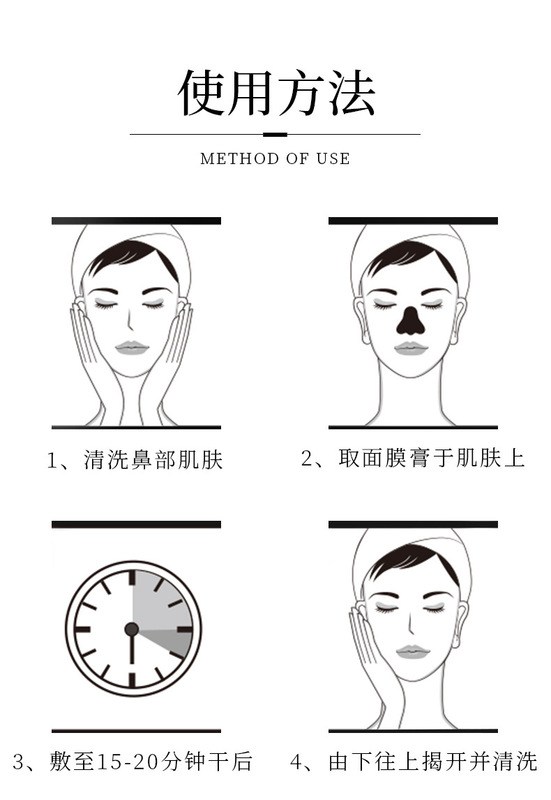 使用方法

METHOD OF USE

1、清洗鼻部肌肤

2、取面膜膏于肌肤上

3、敷至15-20分钟干后

4、由下往上揭开并清洗