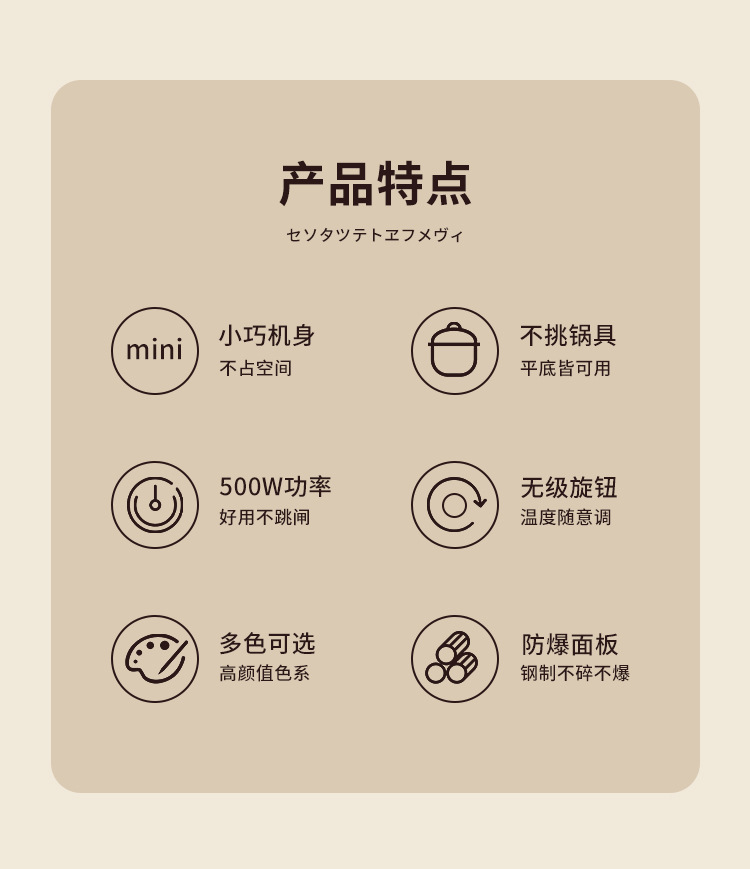 产品特点

セソタツテトヱフメヴィ

mini

小巧机身
不占空间

不挑锅具
平底皆可用

500W功率
好用不跳闸

无级旋钮
温度随意调

多色可选
高颜值色系

防爆面板
钢制不碎不爆