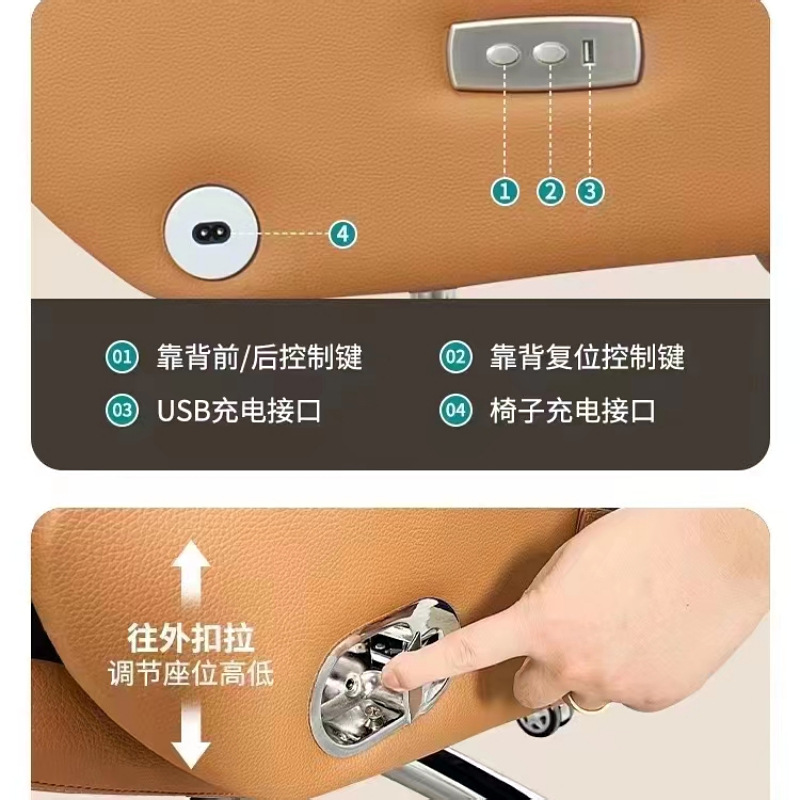 1 2 3

4

01 靠背前/后控制键
02 靠背复位控制键
03 USB充电接口
04 椅子充电接口

往外扣拉
调节座位高低