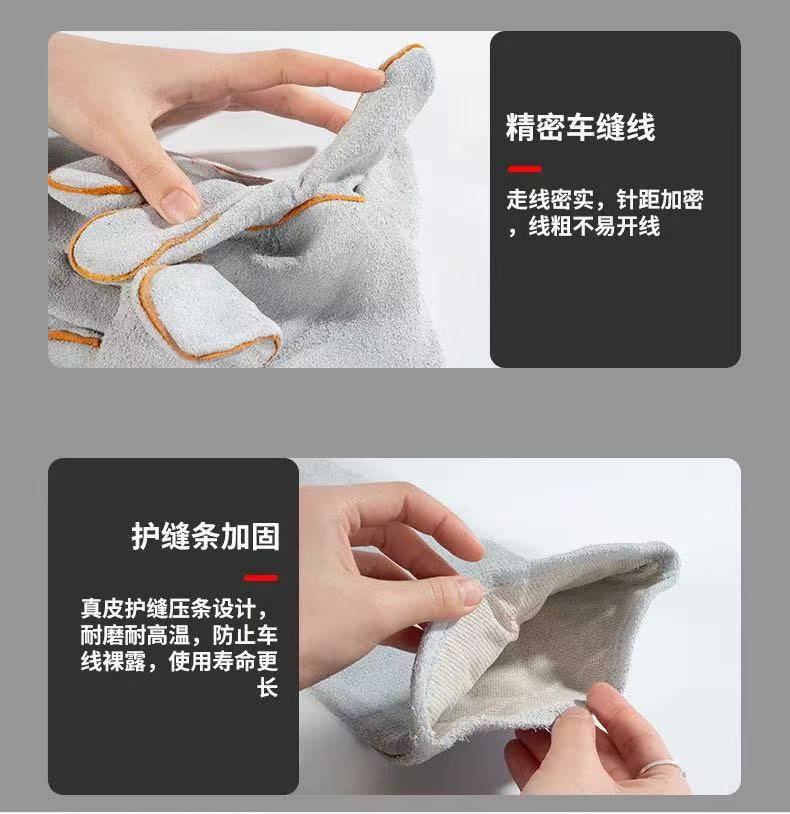 精密车缝线

走线密实，针距加密，线粗不易开线

护缝条加固

真皮护缝压条设计，耐磨耐高温，防止车线裸露，使用寿命更长