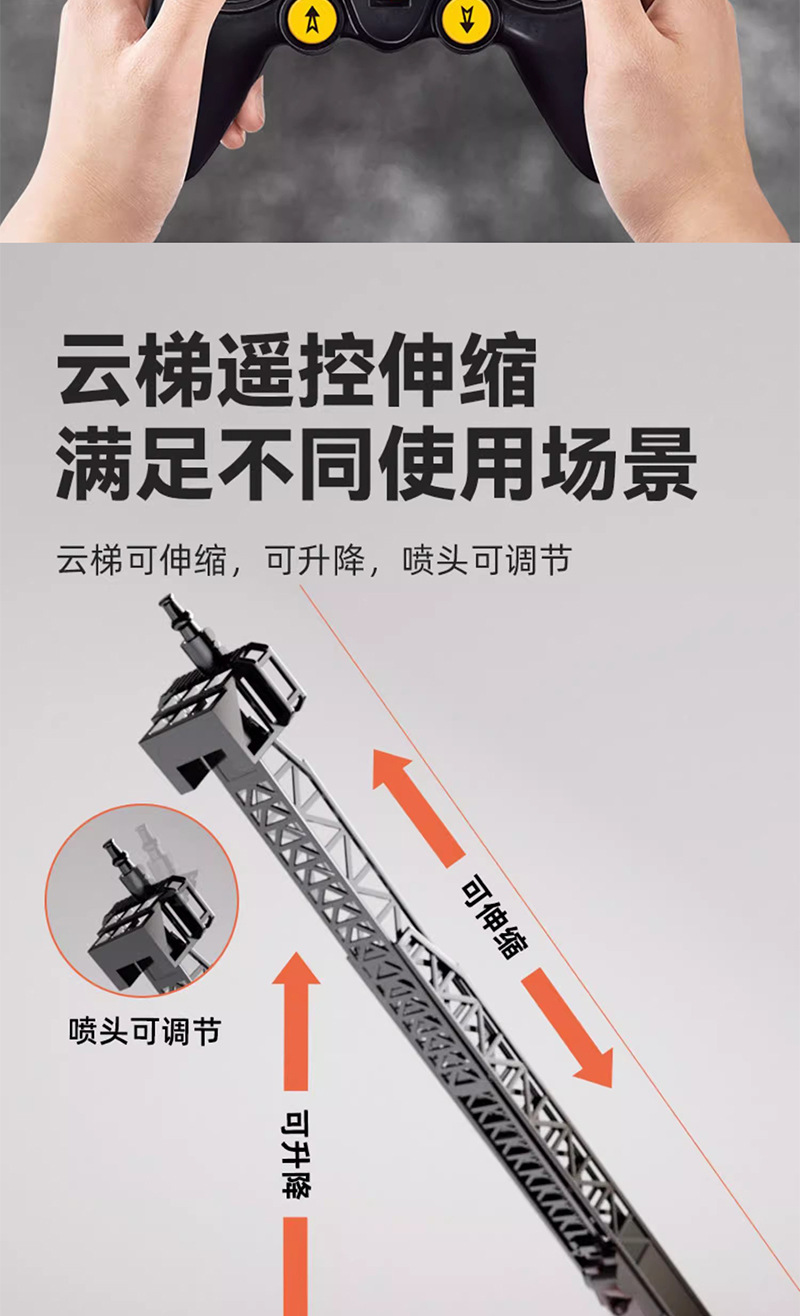 云梯遥控伸缩
满足不同使用场景

云梯可伸缩，可升降，喷头可调节

可伸缩

喷头可调节

可升降