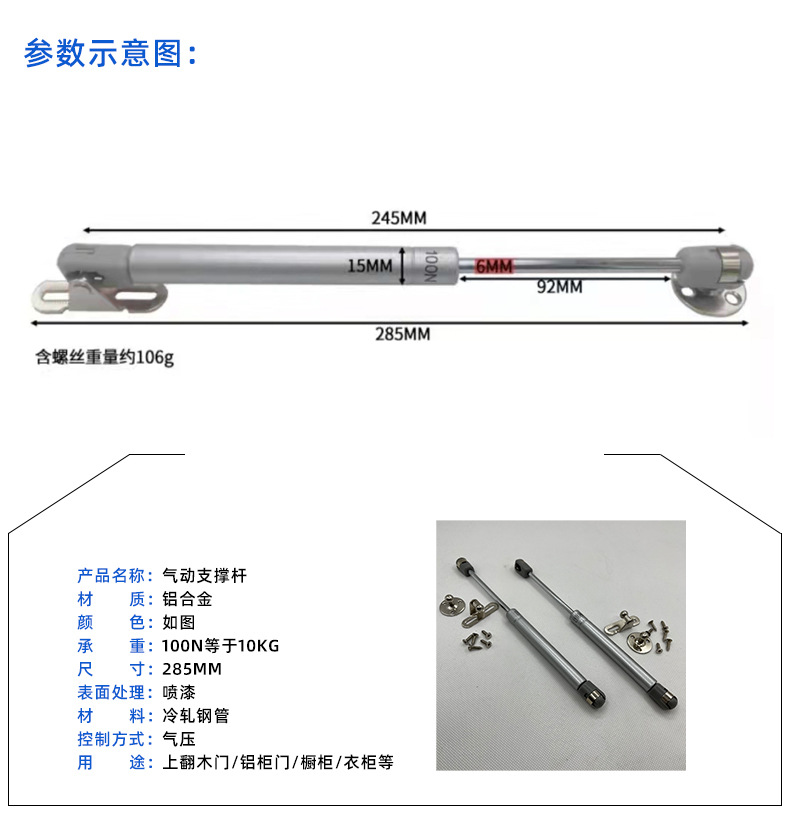 参数示意图：

245MM

15MM

100N

6MM

92MM

285MM

含螺丝重量约106g

产品名称：气动支撑杆
材　　质：铝合金
颜　　色：如图
承　　重：100N等于10KG
尺　　寸：285MM
表面处理：喷漆
材　　料：冷轧钢管
控制方式：气压
用　　途：上翻木门/铝柜门/橱柜/衣柜等