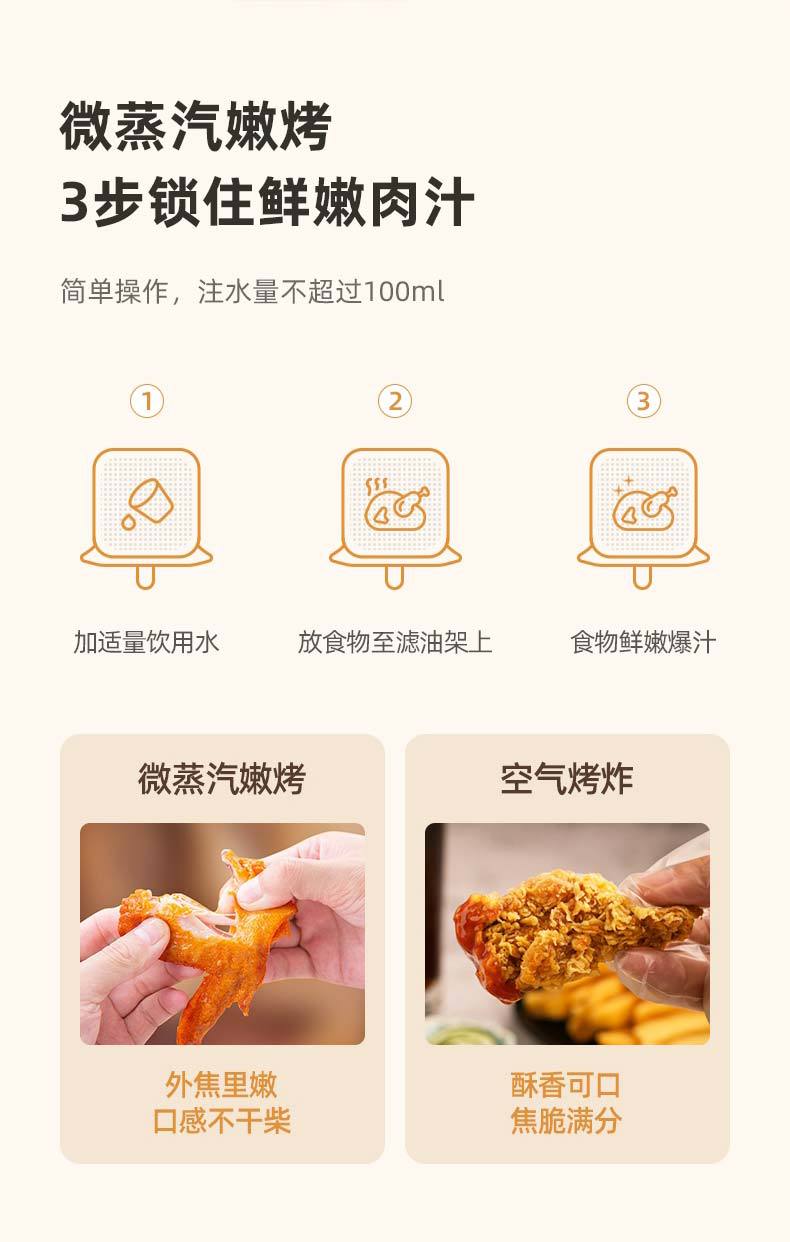 微蒸汽嫩烤
3步锁住鲜嫩肉汁

简单操作，注水量不超过100ml

①

加适量饮用水

②

放食物至滤油架上

③

食物鲜嫩爆汁

微蒸汽嫩烤

外焦里嫩
口感不干柴

空气烤炸

酥香可口
焦脆满分