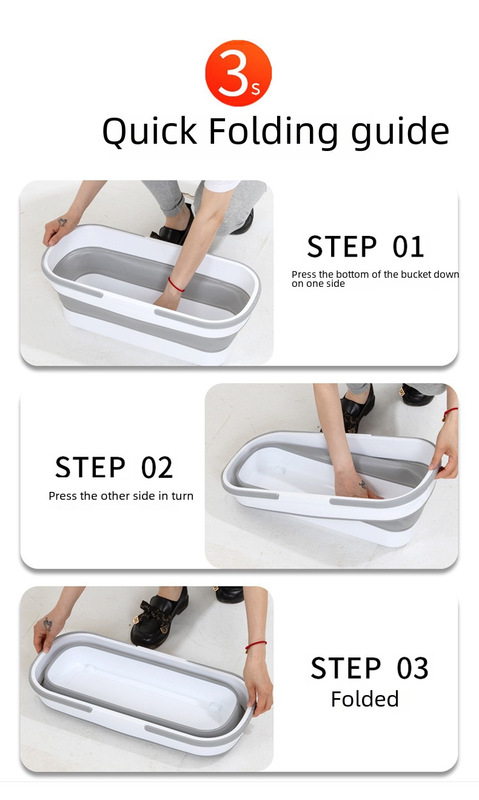 3s

Quick Folding guide

STEP 01
Press the bottom of the bucket down on one side

STEP 02
Press the other side in turn

STEP 03
Folded