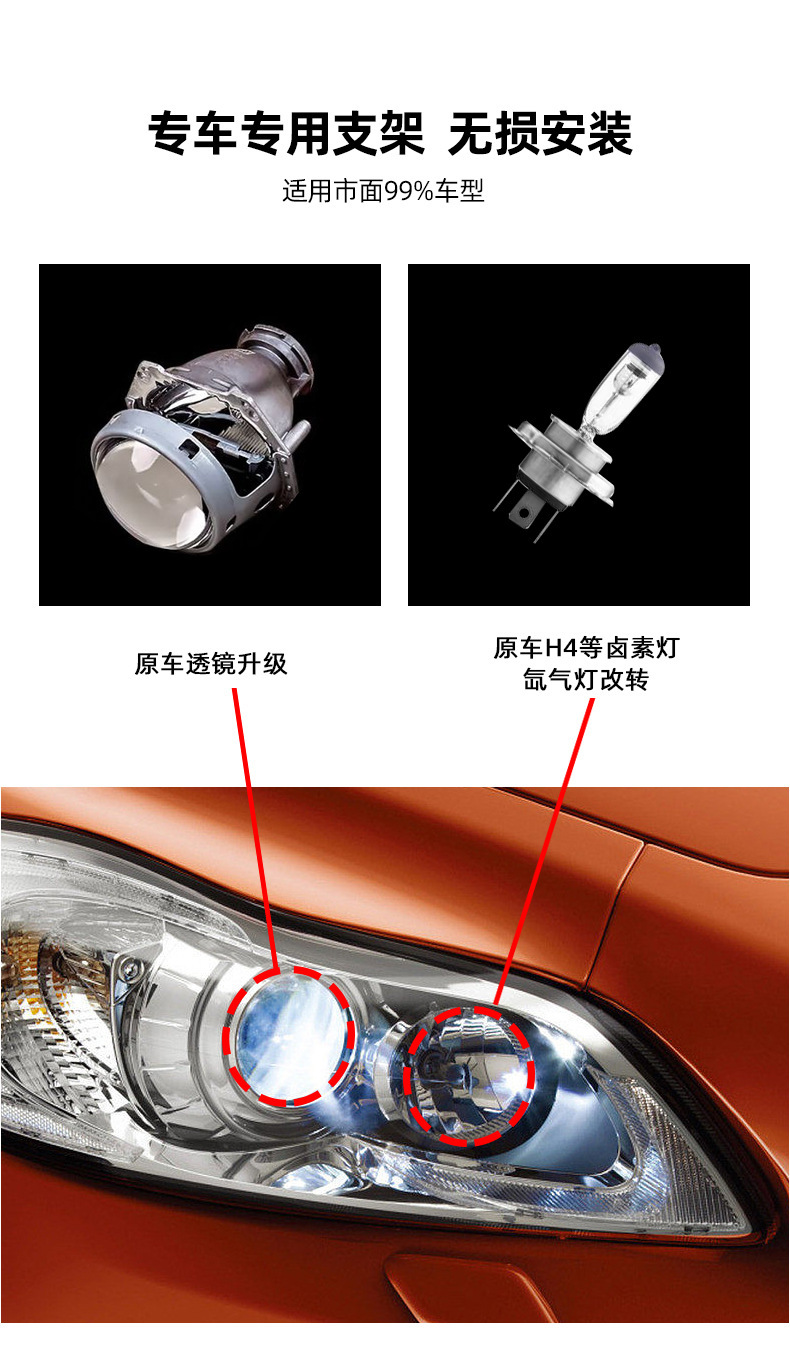 专车专用支架 无损安装

适用市面99%车型

原车透镜升级

原车H4等卤素灯
氙气灯改转