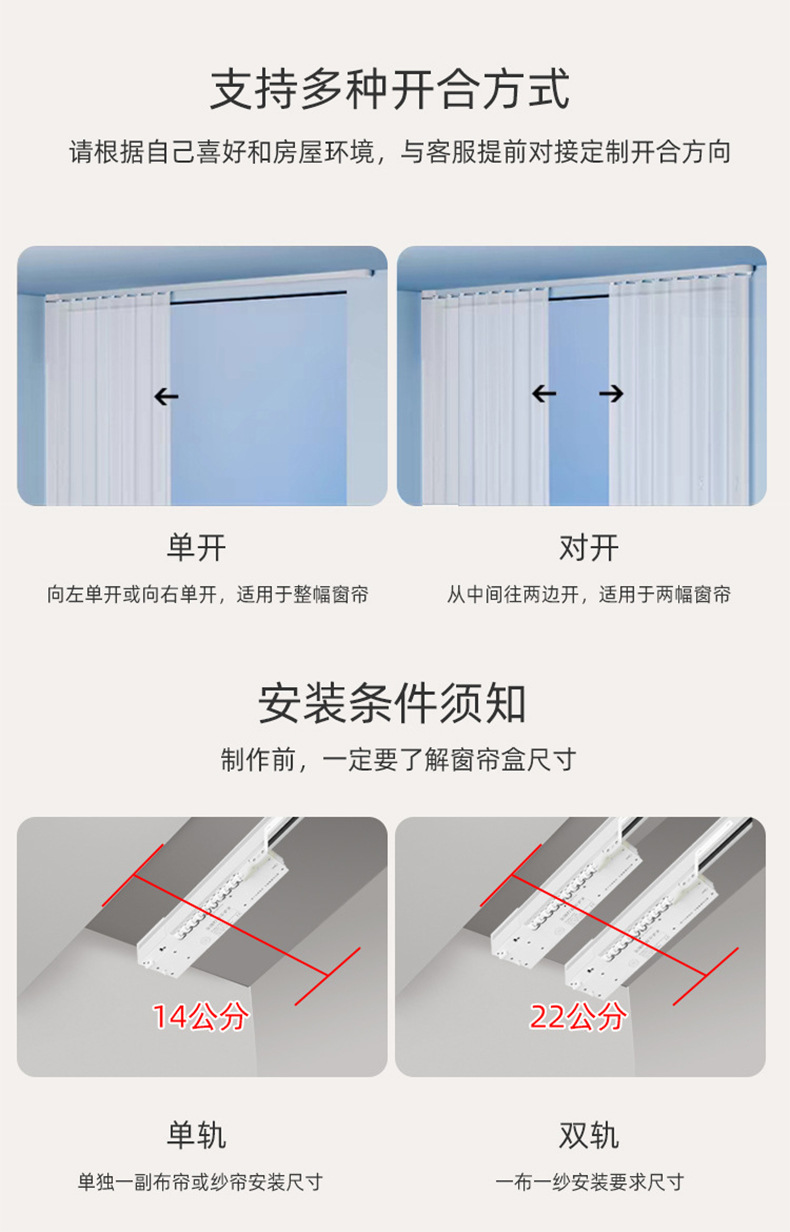 支持多种开合方式

请根据自己喜好和房屋环境，与客服提前对接定制开合方向

单开

向左单开或向右单开，适用于整幅窗帘

对开

从中间往两边开，适用于两幅窗帘

安装条件须知

制作前，一定要了解窗帘盒尺寸

14公分

22公分

单轨

单独一副布帘或纱帘安装尺寸

双轨

一布一纱安装要求尺寸