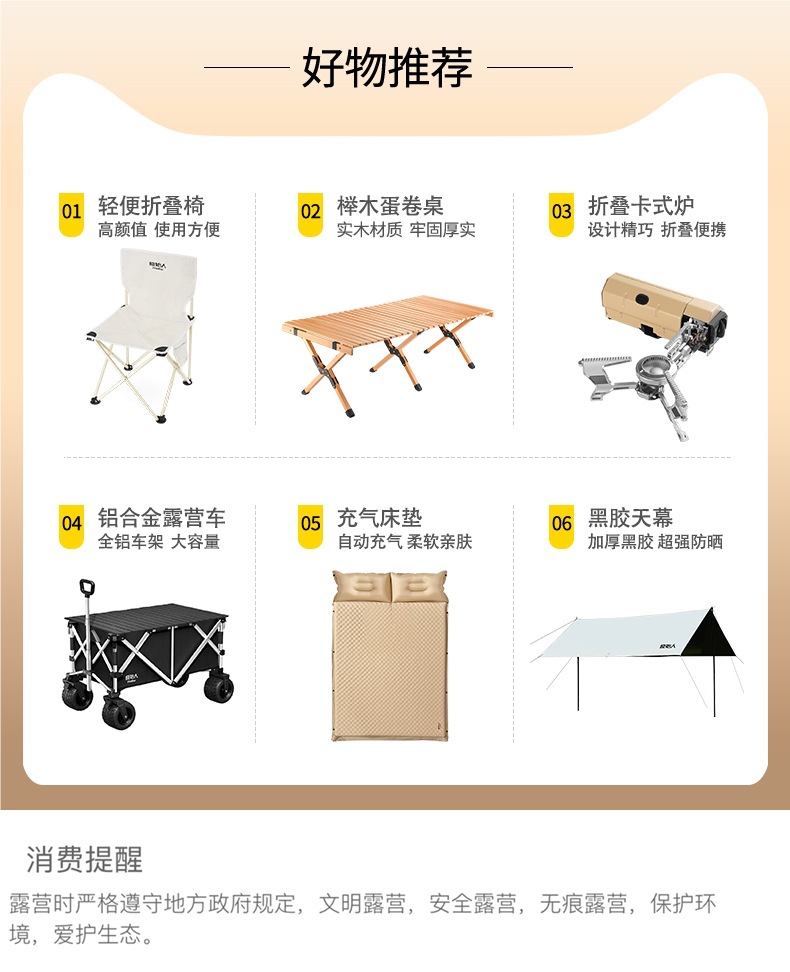 好物推荐

01 轻便折叠椅
高颜值 使用方便

02 榉木蛋卷桌
实木材质 牢固厚实

03 折叠卡式炉
设计精巧 折叠便携

04 铝合金露营车
全铝车架 大容量

05 充气床垫
自动充气 柔软亲肤

06 黑胶天幕
加厚黑胶 超强防晒

消费提醒

露营时严格遵守地方政府规定，文明露营，安全露营，无痕露营，保护环境，爱护生态。