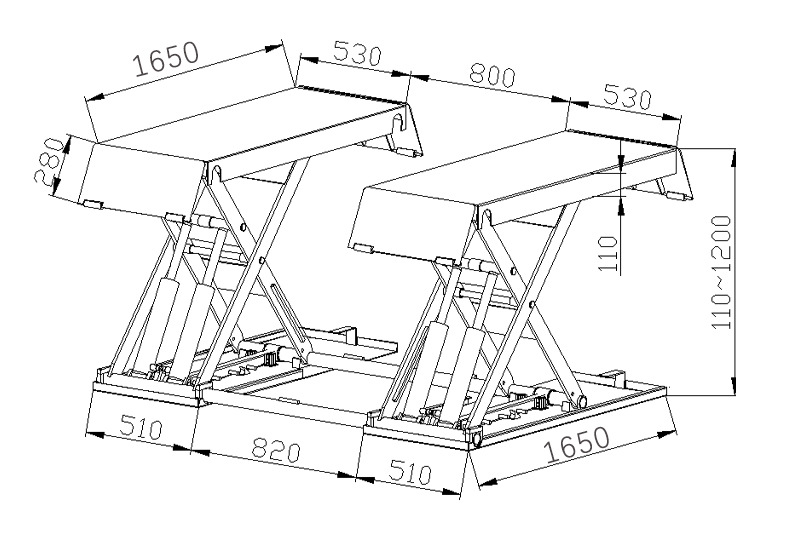 1650
530
800
530
280
110
110~1200
510
820
510
1650