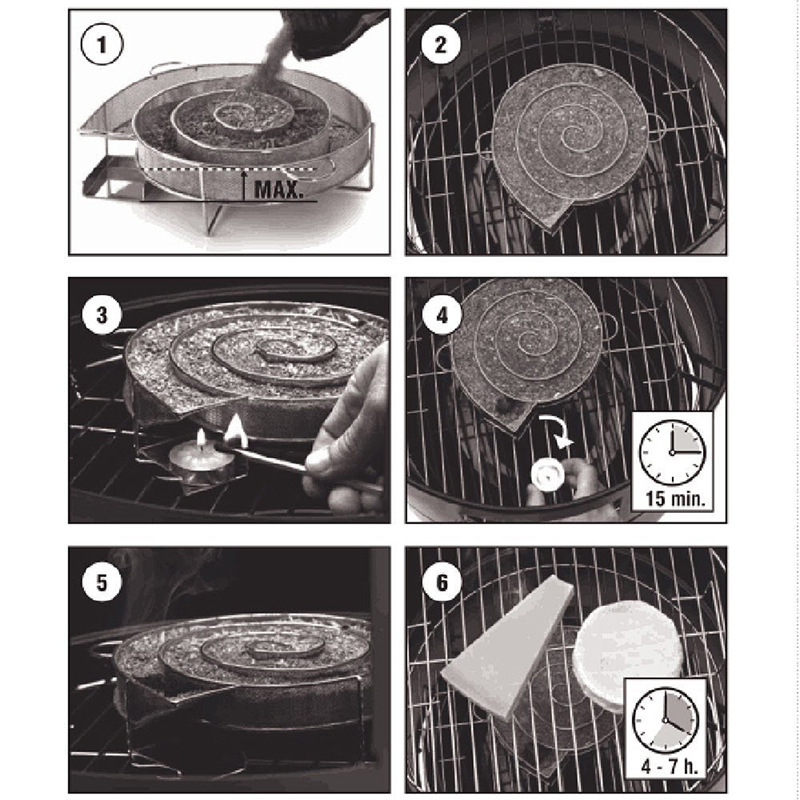 1

MAX.

2

3

4

15 min.

5

6

4 - 7 h.