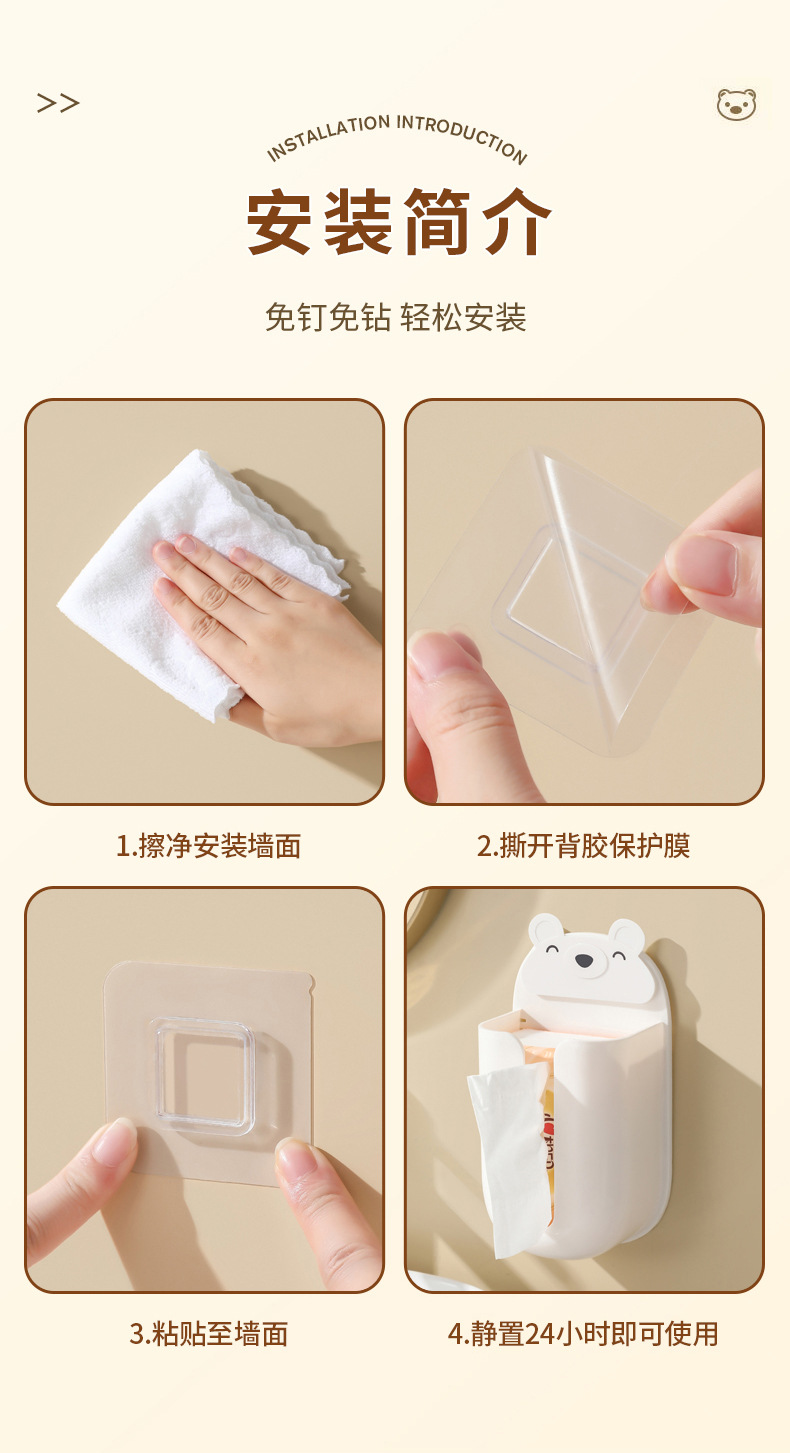 >>

INSTALLATION INTRODUCTION

安装简介

免钉免钻 轻松安装

1.擦净安装墙面

2.撕开背胶保护膜

3.粘贴至墙面

4.静置24小时即可使用