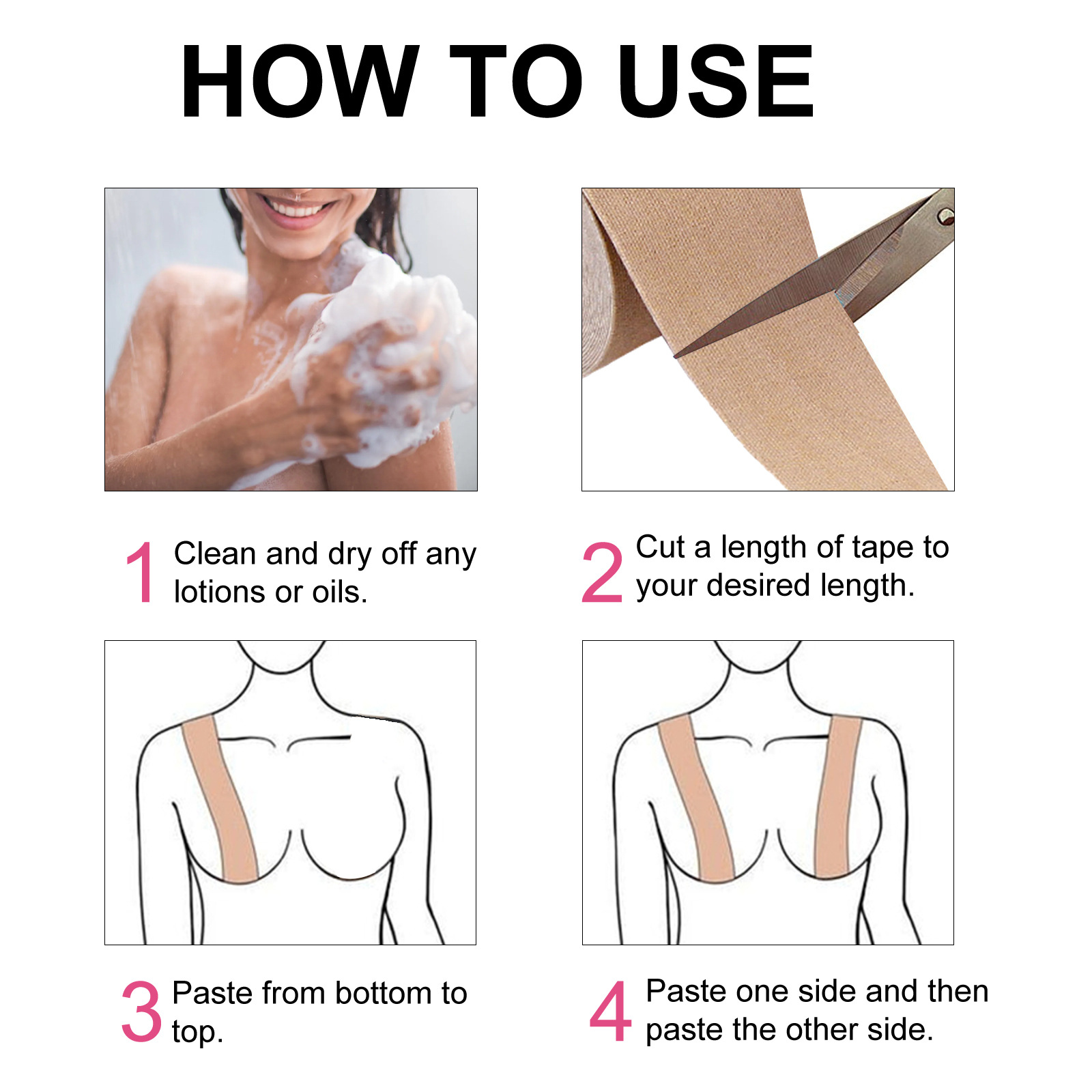 HOW TO USE

1 Clean and dry off any lotions or oils.

2 Cut a length of tape to your desired length.

3 Paste from bottom to top.

4 Paste one side and then paste the other side.