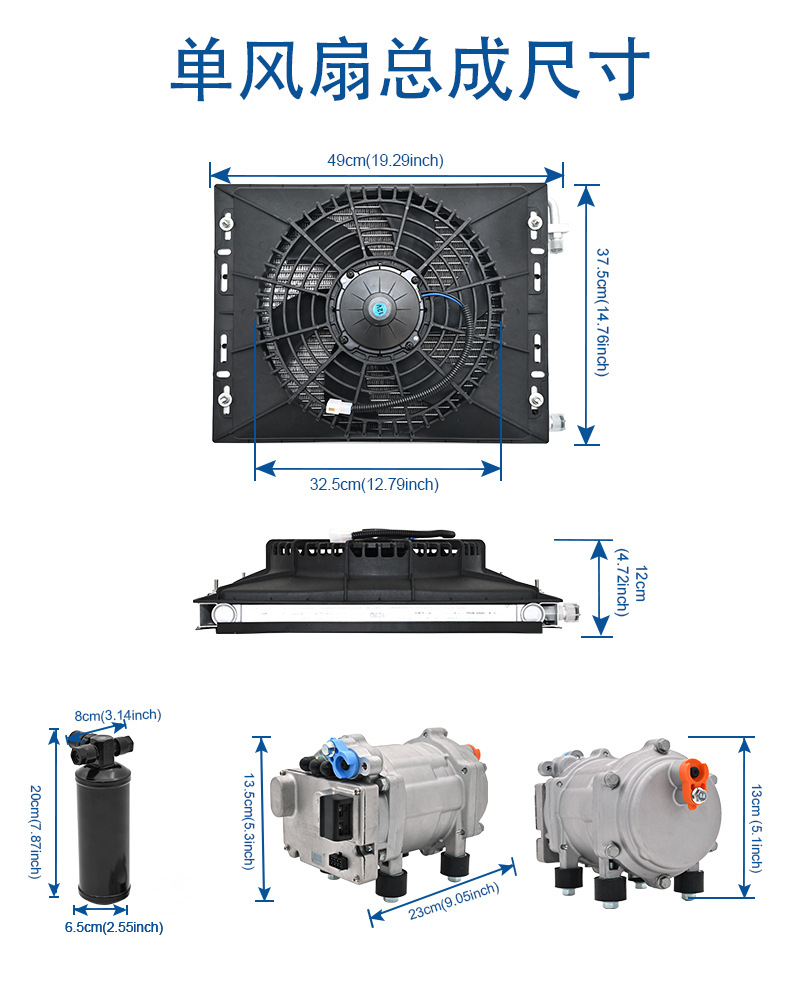 单风扇总成尺寸

49cm(19.29inch)

37.5cm(14.76inch)

32.5cm(12.79inch)

12cm (4.72inch)

8cm(3.14inch)

20cm(7.87inch)

6.5cm(2.55inch)

13.5cm(5.3inch)

23cm(9.05inch)

13cm (5.1inch)