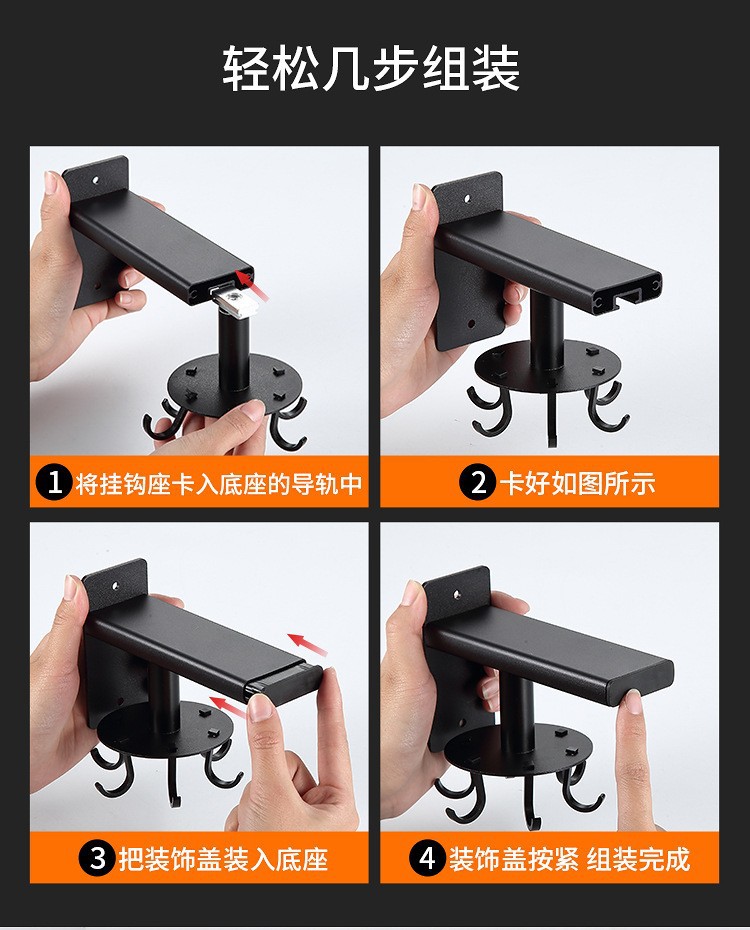 轻松几步组装

1 将挂钩座卡入底座的导轨中

2 卡好如图所示

3 把装饰盖装入底座

4 装饰盖按紧 组装完成