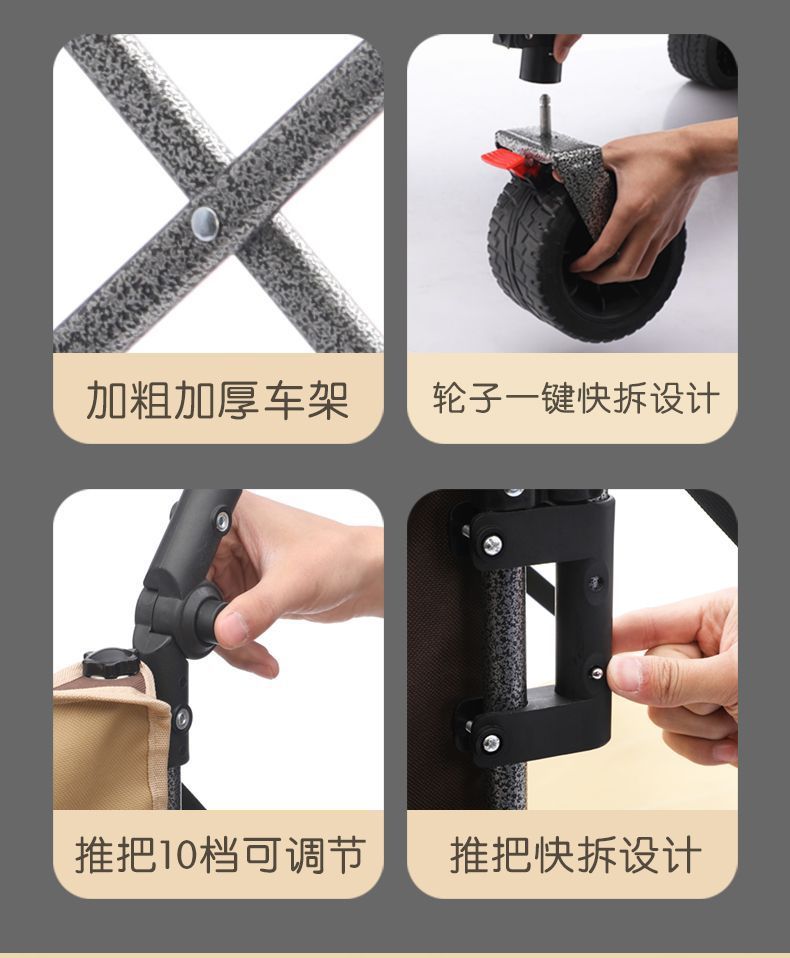 加粗加厚车架

轮子一键快拆设计

推把10档可调节

推把快拆设计