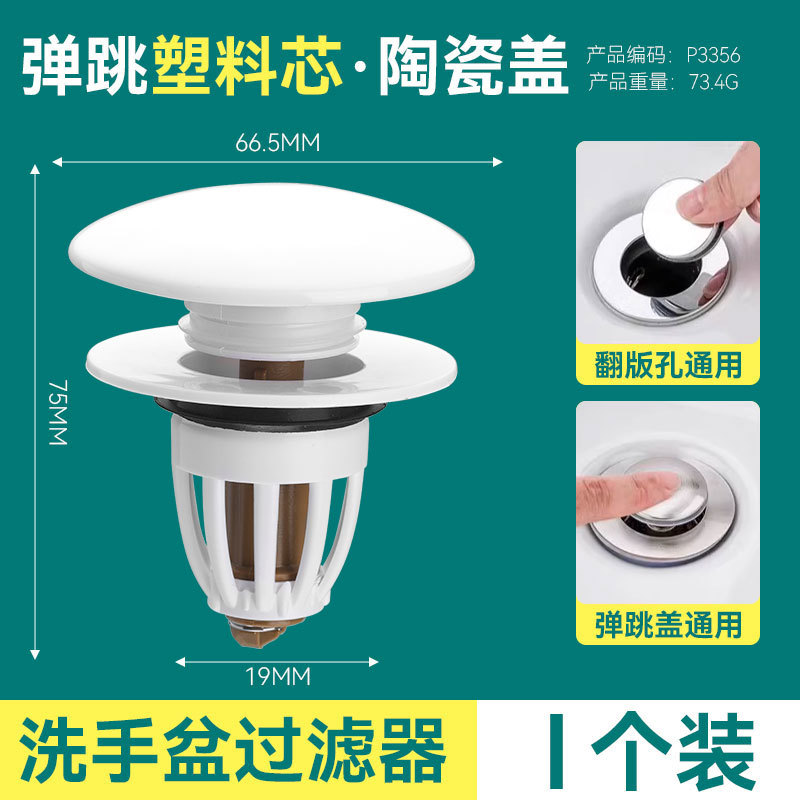 弹跳塑料芯·陶瓷盖

产品编码：P3356
产品重量：73.4G

66.5MM

75MM

19MM

翻版孔通用

弹跳盖通用

洗手盆过滤器

1个装