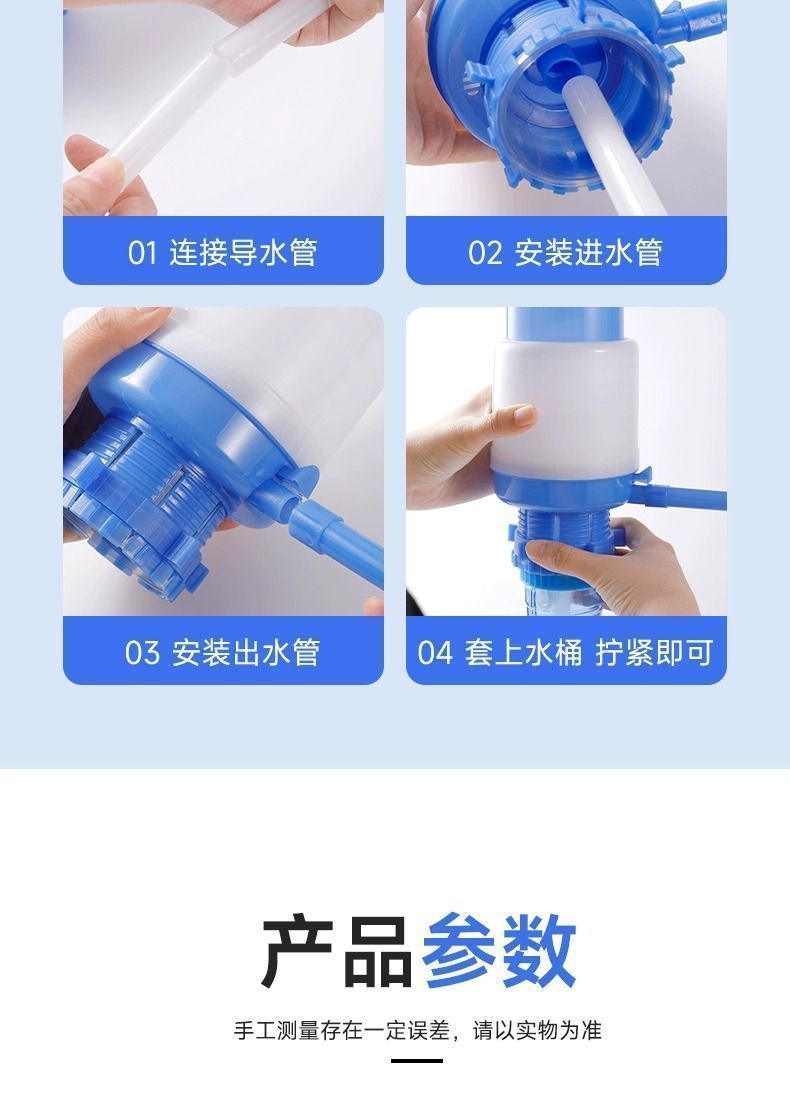 01 连接导水管

02 安装进水管

03 安装出水管

04 套上水桶 拧紧即可

产品参数

手工测量存在一定误差，请以实物为准