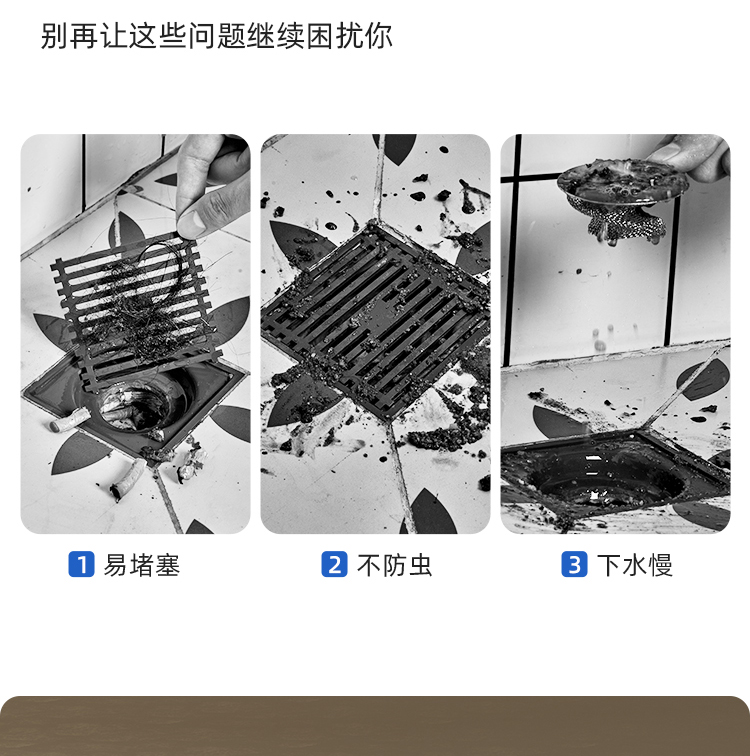 别再让这些问题继续困扰你

1 易堵塞

2 不防虫

3 下水慢