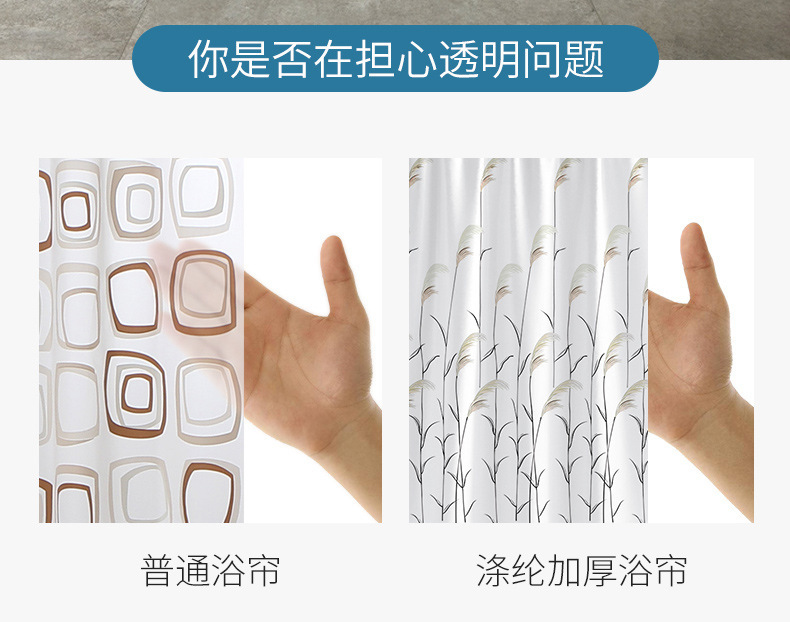 你是否在担心透明问题

普通浴帘

涤纶加厚浴帘