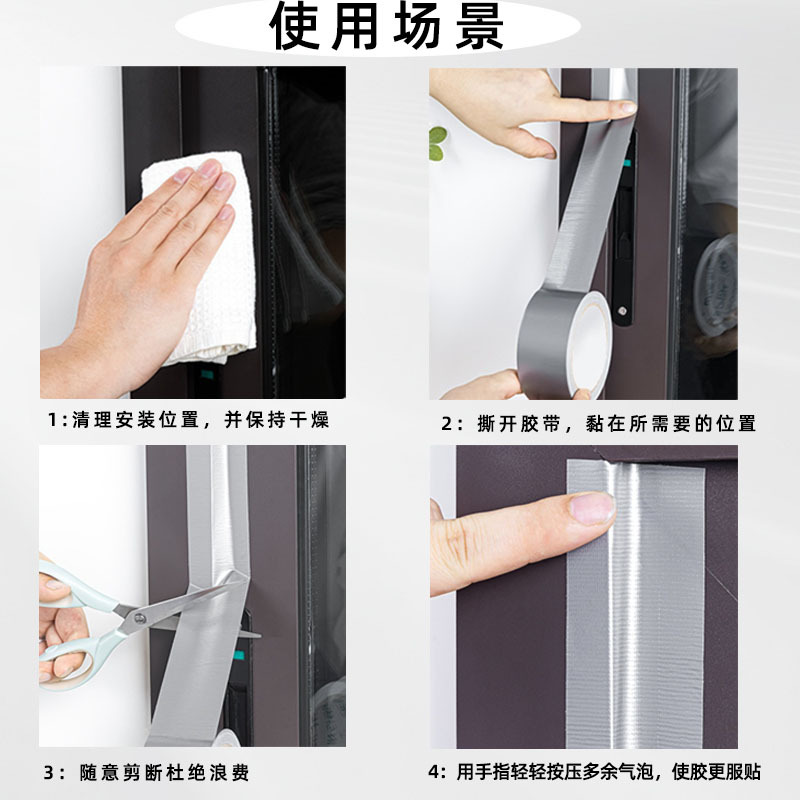 使用场景

1:清理安装位置，并保持干燥

2：撕开胶带，黏在所需要的位置

3：随意剪断杜绝浪费

4：用手指轻轻按压多余气泡，使胶更服贴