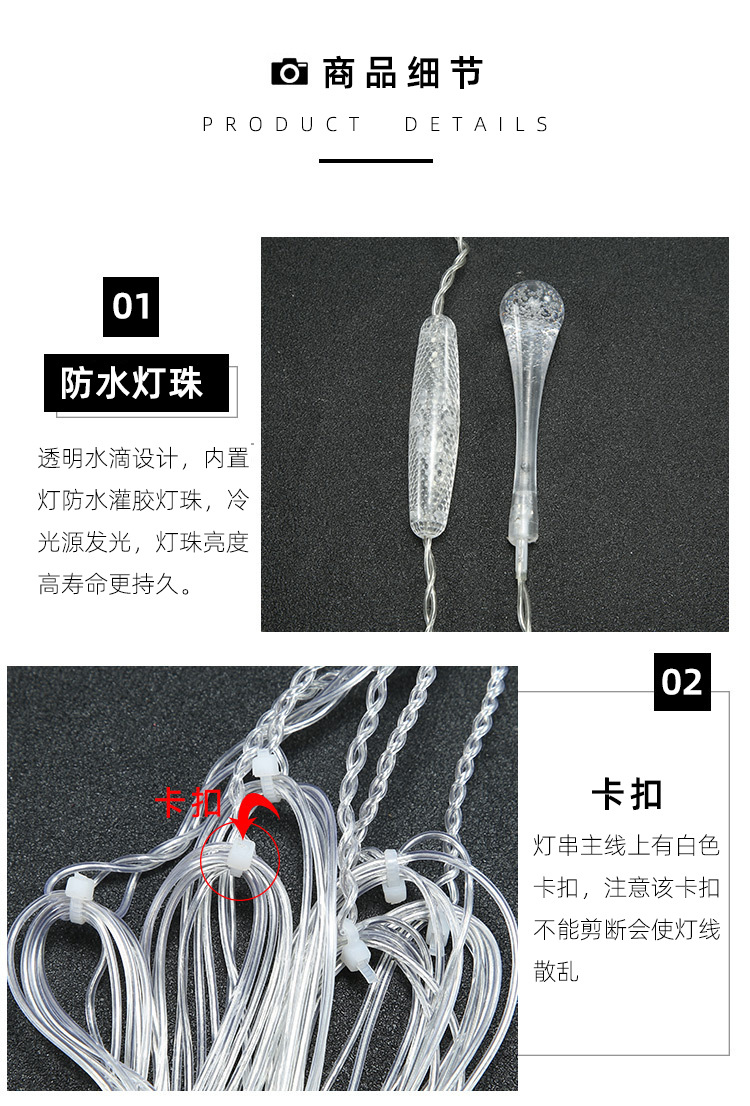 商品细节
PRODUCT DETAILS

01
防水灯珠
透明水滴设计，内置灯防水灌胶灯珠，冷光源发光，灯珠亮度高寿命更持久。

卡扣

02
卡扣
灯串主线上有白色卡扣，注意该卡扣不能剪断会使灯线散乱