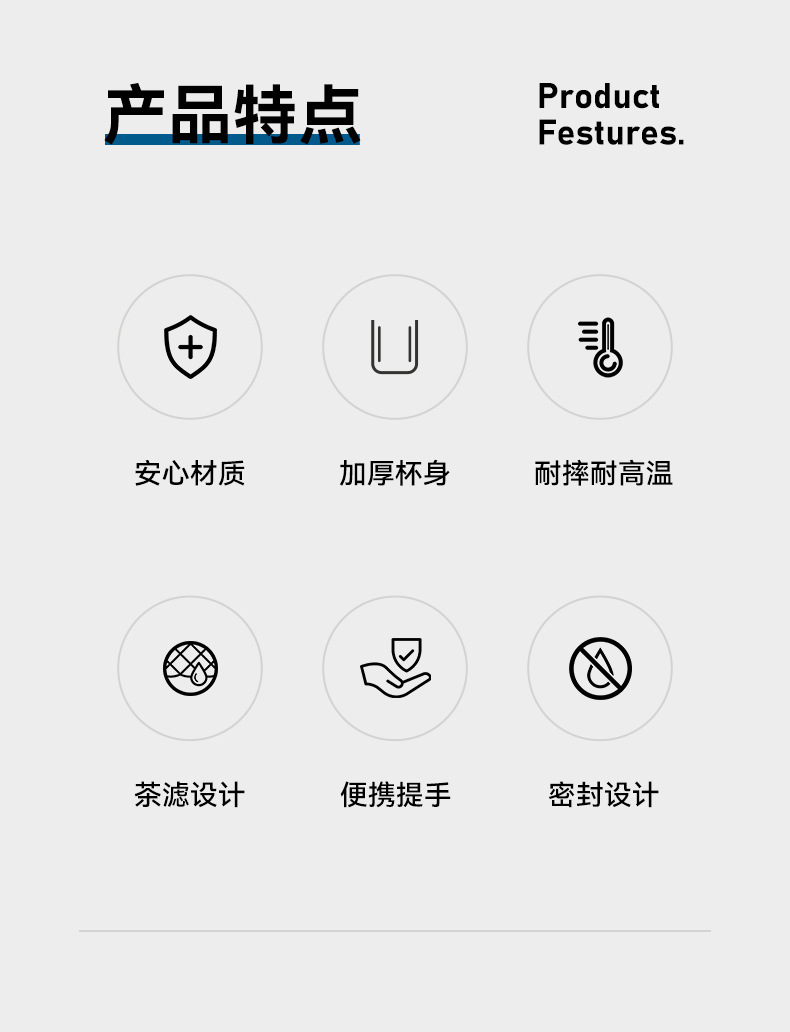 产品特点

Product
Festures.

安心材质

加厚杯身

耐摔耐高温

茶滤设计

便携提手

密封设计