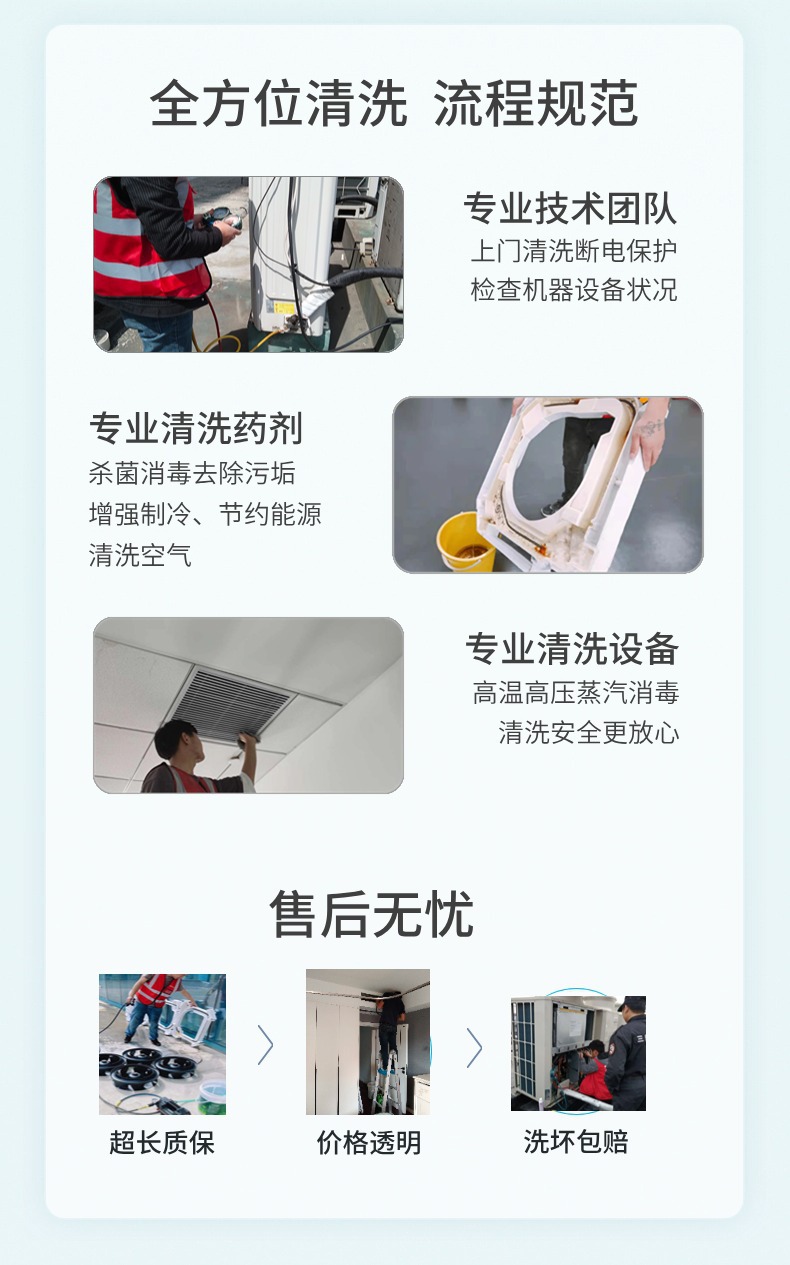 全方位清洗 流程规范

专业技术团队
上门清洗断电保护
检查机器设备状况

专业清洗药剂
杀菌消毒去除污垢
增强制冷、节约能源
清洗空气

专业清洗设备
高温高压蒸汽消毒
清洗安全更放心

售后无忧

超长质保
价格透明
洗坏包赔