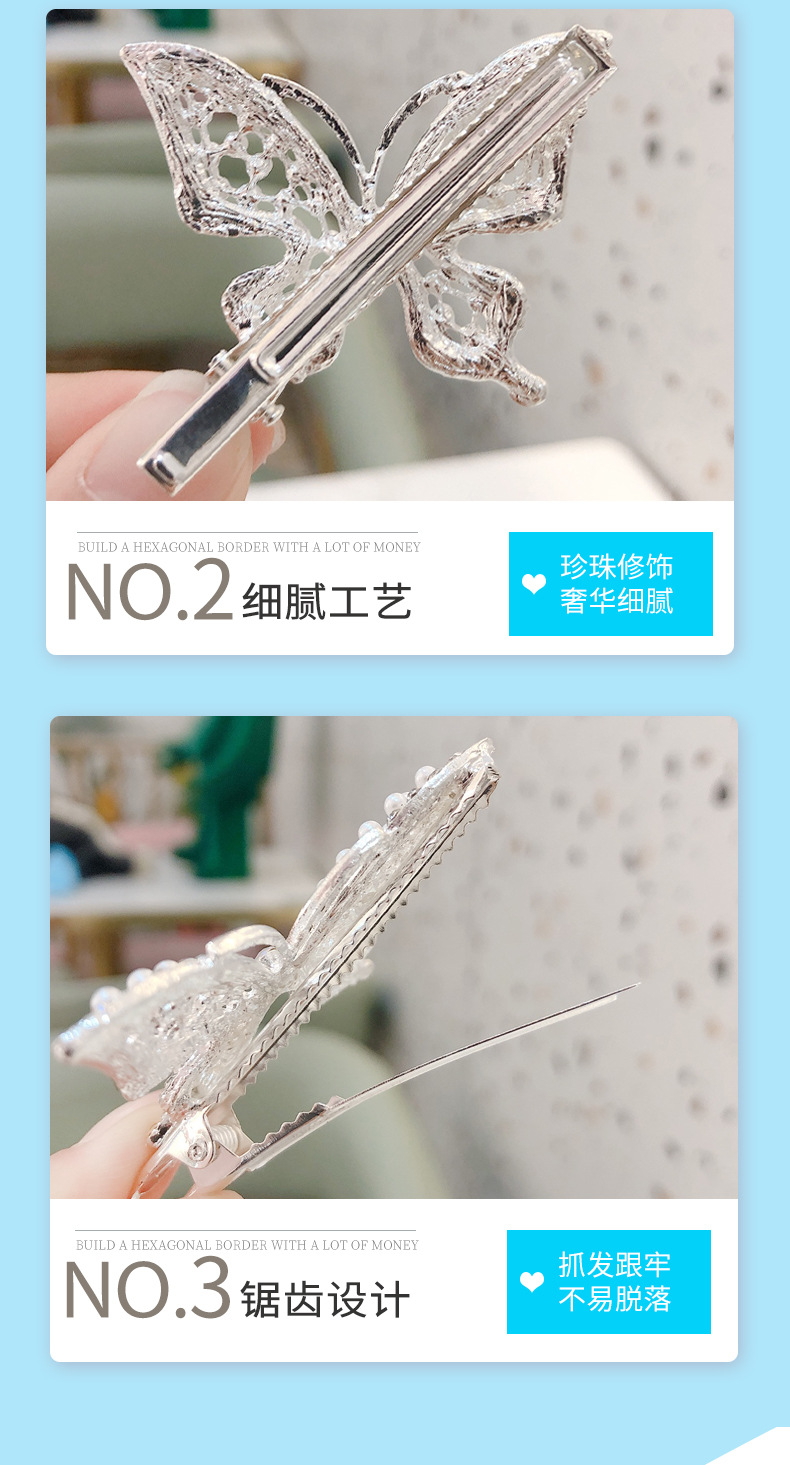 BUILD A HEXAGONAL BORDER WITH A LOT OF MONEY

NO.2 细腻工艺

珍珠修饰
奢华细腻

BUILD A HEXAGONAL BORDER WITH A LOT OF MONEY

NO.3 锯齿设计

抓发跟牢
不易脱落