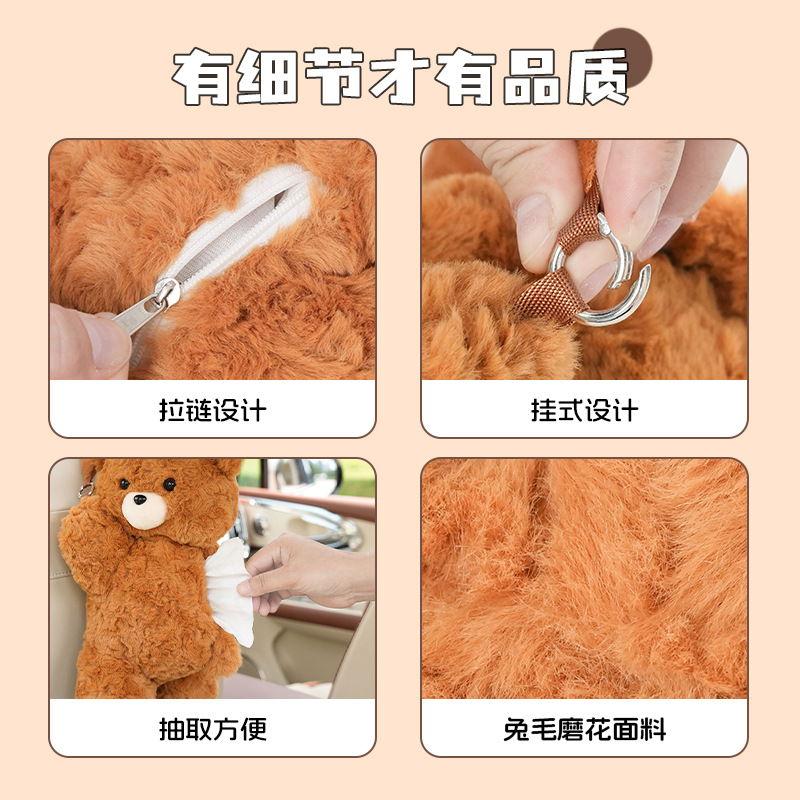 有细节才有品质

拉链设计

挂式设计

抽取方便

兔毛磨花面料