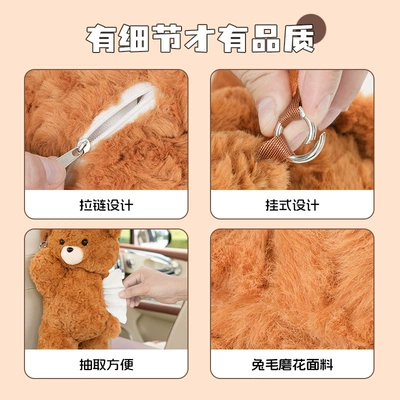 有细节才有品质

拉链设计

挂式设计

抽取方便

兔毛磨花面料