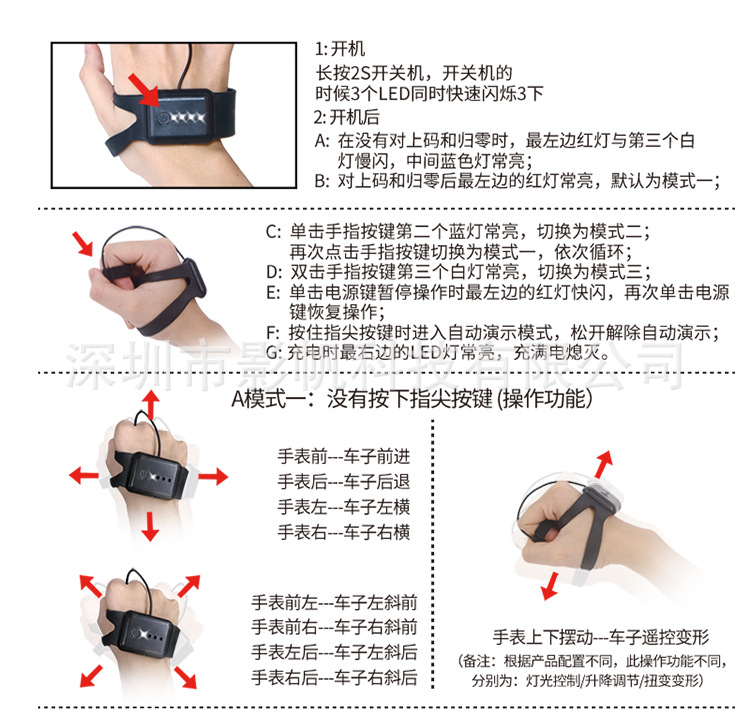 1: 开机
长按2S开关机，开关机的时候3个LED同时快速闪烁3下
2: 开机后
A: 在没有对上码和归零时，最左边红灯与第三个白灯慢闪，中间蓝色灯常亮；
B: 对上码和归零后最左边的红灯常亮，默认为模式一；

C: 单击手指按键第二个蓝灯常亮，切换为模式二；再次点击手指按键切换为模式一，依次循环；
D: 双击手指按键第三个白灯常亮，切换为模式三；
E: 单击电源键暂停操作时最左边的红灯快闪，再次单击电源键恢复操作；
F: 按住指尖按键时进入自动演示模式，松开解除自动演示；
G: 充电时最右边的LED灯常亮，充满电熄灭。

深圳市影帆科技有限公司

A模式一：没有按下指尖按键 (操作功能)

手表前---车子前进
手表后---车子后退
手表左---车子左横
手表右---车子右横

手表前左---车子左斜前
手表前右---车子右斜前
手表左后---车子左斜后
手表右后---车子右斜后

手表上下摆动---车子遥控变形
(备注：根据产品配置不同，此操作功能不同，分别为：灯光控制/升降调节/扭变变形)