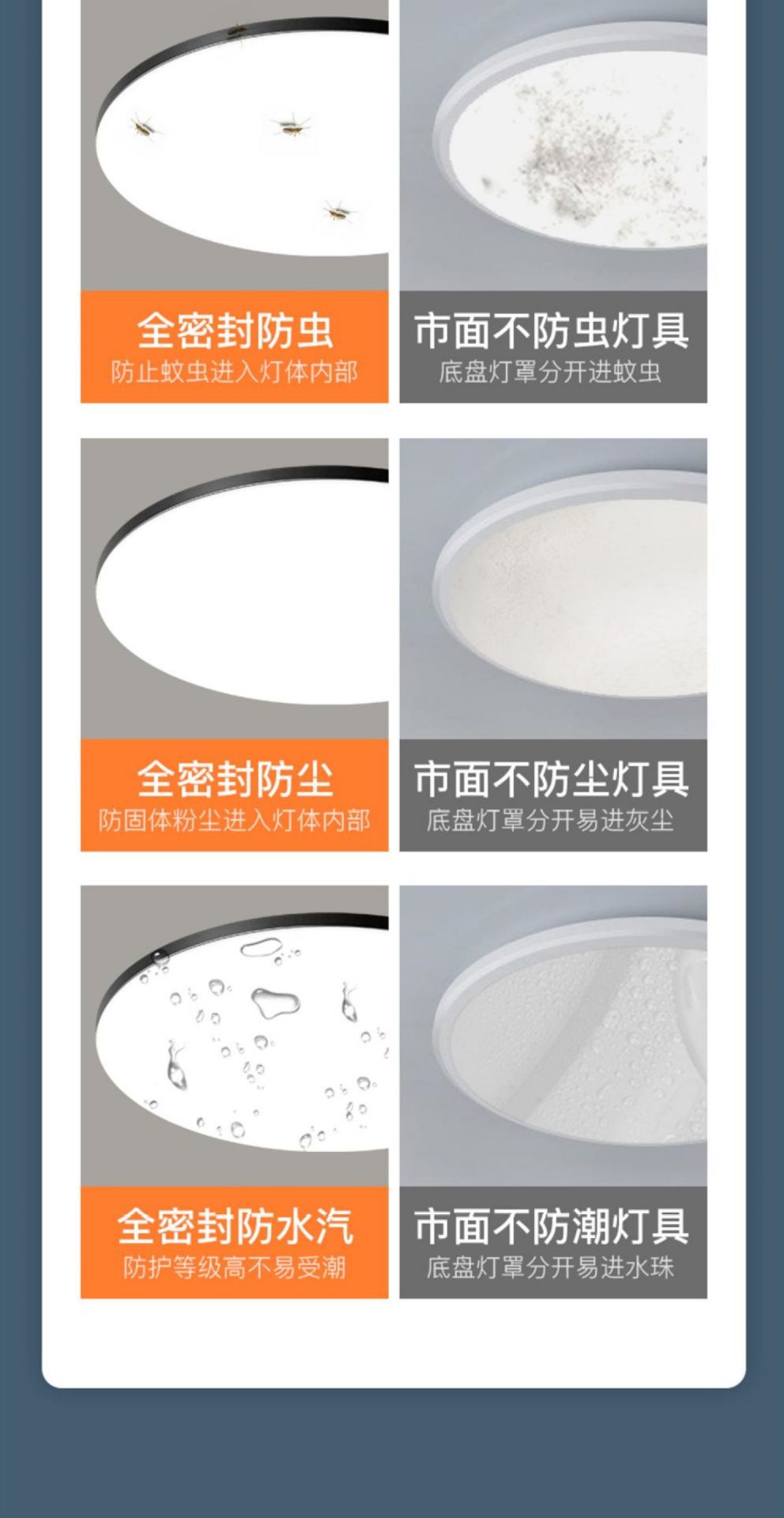 全密封防虫
防止蚊虫进入灯体内部

市面不防虫灯具
底盘灯罩分开进蚊虫

全密封防尘
防固体粉尘进入灯体内部

市面不防尘灯具
底盘灯罩分开易进灰尘

全密封防水汽
防护等级高不易受潮

市面不防潮灯具
底盘灯罩分开易进水珠