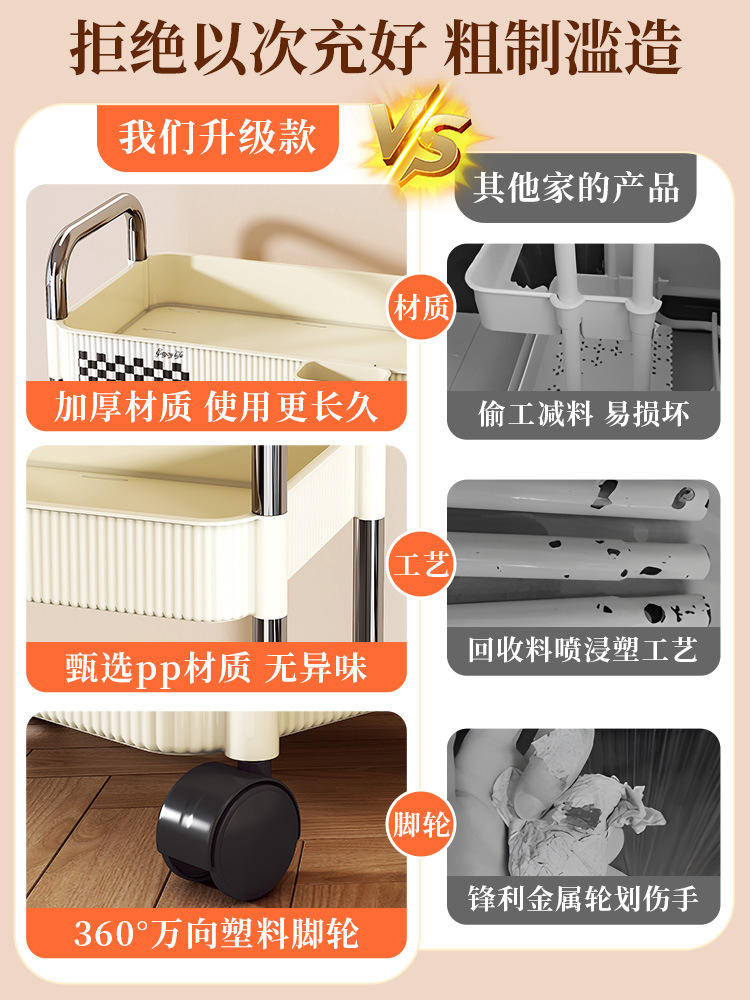 拒绝以次充好 粗制滥造

我们升级款

VS

其他家的产品

材质

加厚材质 使用更长久

偷工减料 易损坏

工艺

甄选pp材质 无异味

回收料喷浸塑工艺

脚轮

360°万向塑料脚轮

锋利金属轮划伤手