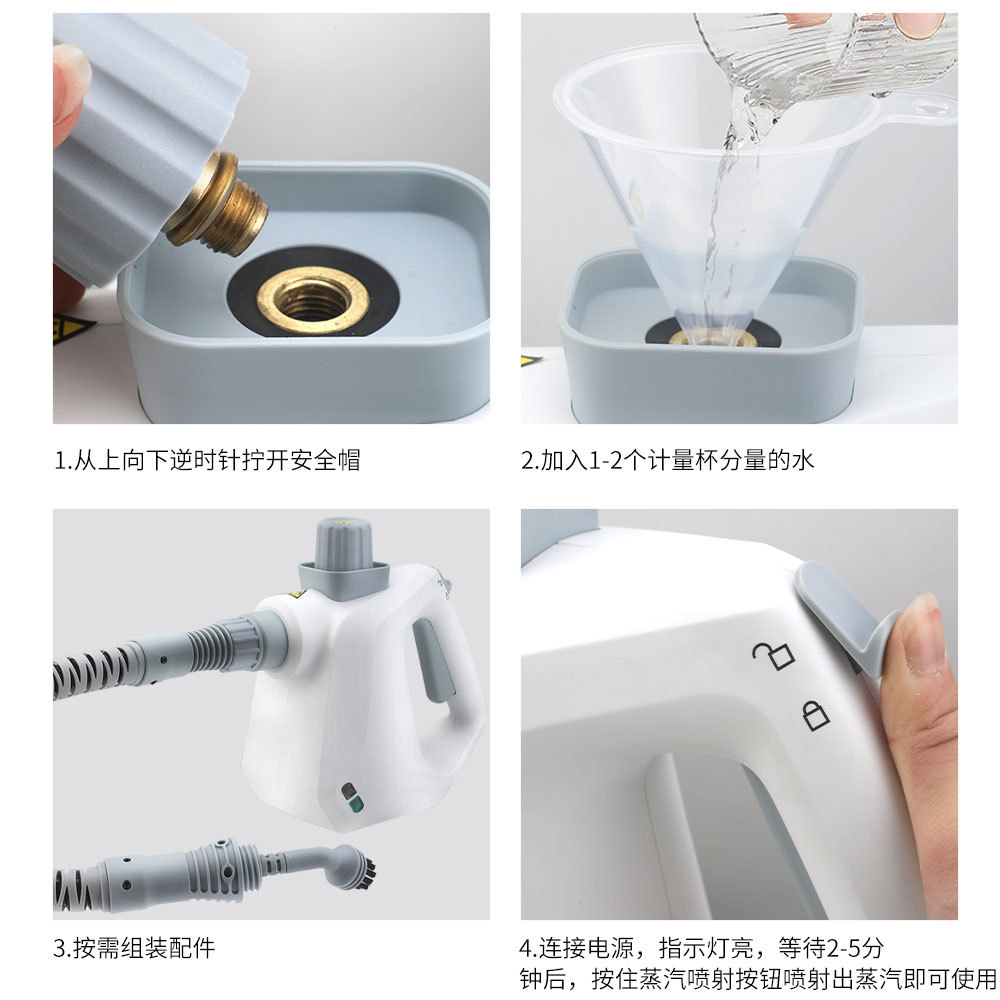 1.从上向下逆时针拧开安全帽

2.加入1-2个计量杯分量的水

3.按需组装配件

4.连接电源，指示灯亮，等待2-5分钟后，按住蒸汽喷射按钮喷射出蒸汽即可使用