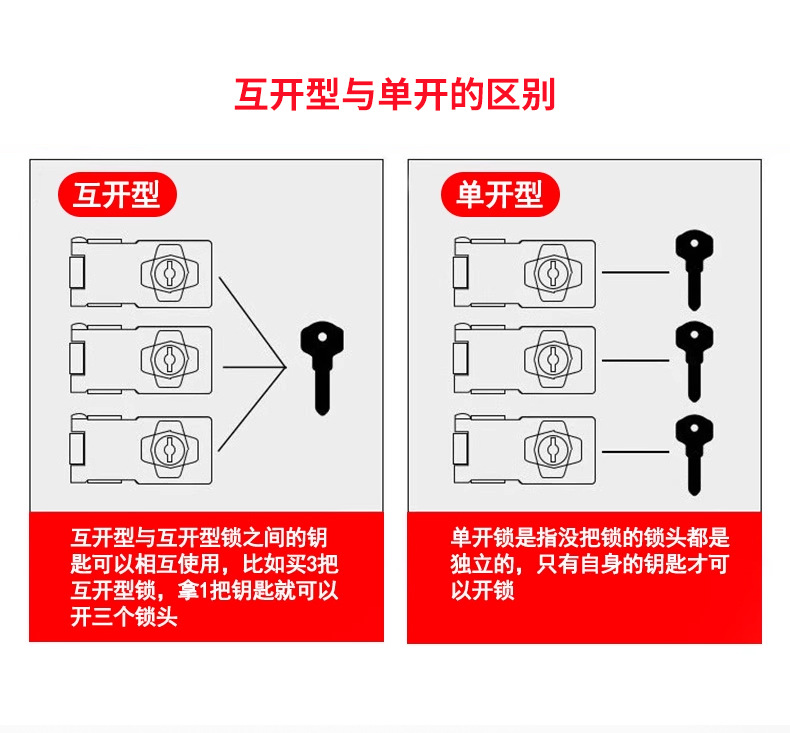 互开型与单开的区别

互开型

互开型与互开型锁之间的钥匙可以相互使用，比如买3把互开型锁，拿1把钥匙就可以开三个锁头

单开型

单开锁是指没把锁的锁头都是独立的，只有自身的钥匙才可以开锁