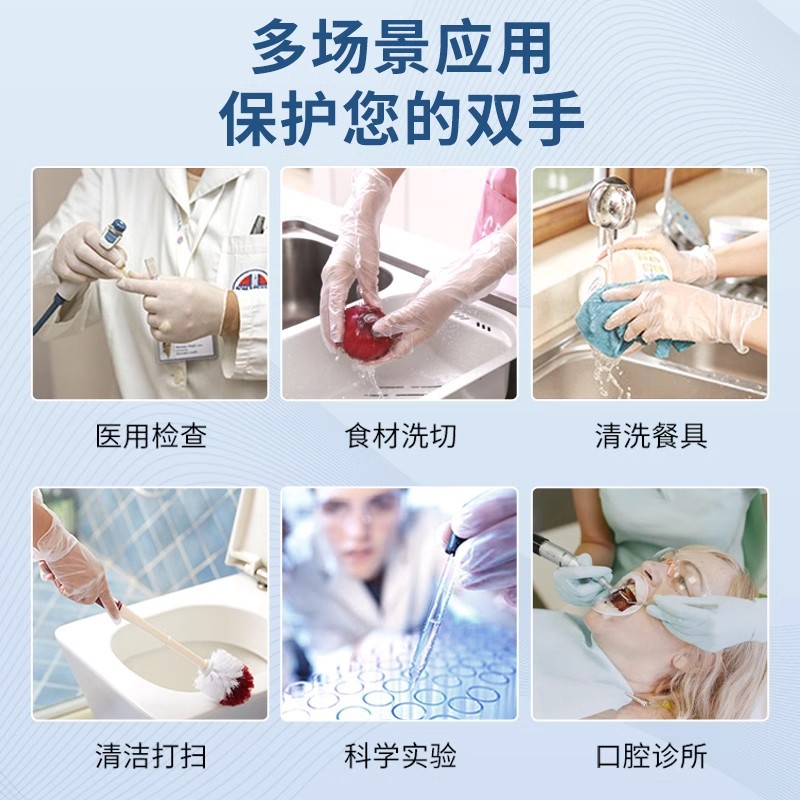 多场景应用
保护您的双手

医用检查

食材洗切

清洗餐具

清洁打扫

科学实验

口腔诊所