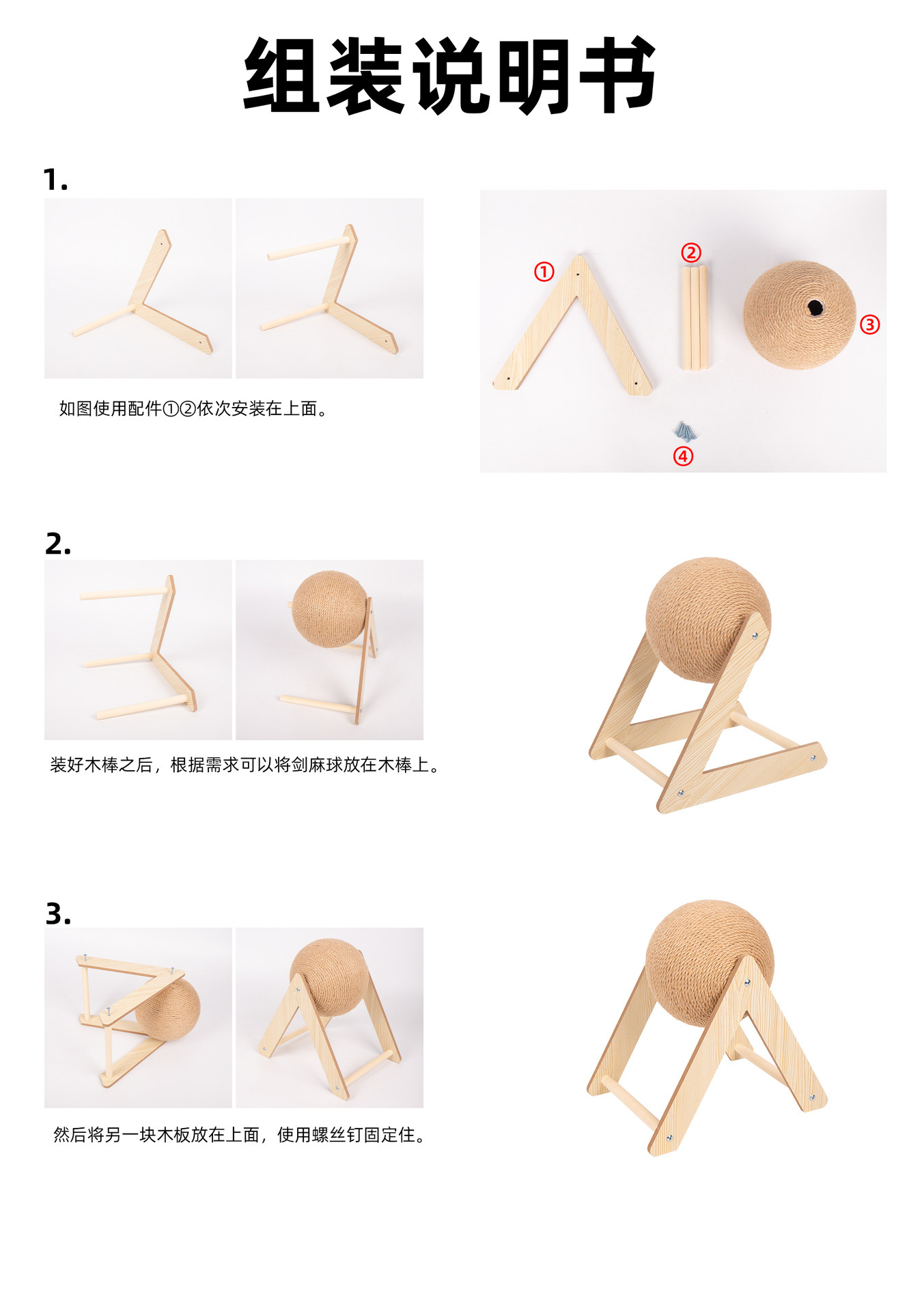 组装说明书

1.

如图使用配件①②依次安装在上面。

①
②
③
④

2.

装好木棒之后，根据需求可以将剑麻球放在木棒上。

3.

然后将另一块木板放在上面，使用螺丝钉固定住。