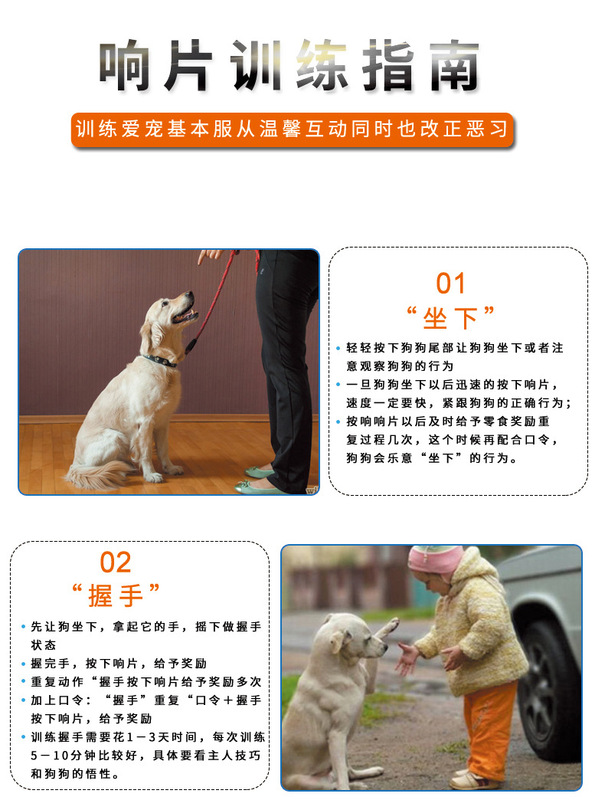 响片训练指南

训练爱宠基本服从温馨互动同时也改正恶习

01
“坐下”

• 轻轻按下狗狗尾部让狗狗坐下或者注意观察狗狗的行为
• 一旦狗狗坐下以后迅速的按下响片，速度一定要快，紧跟狗狗的正确行为；
• 按响响片以后及时给予零食奖励重复过程几次，这个时候再配合口令，狗狗会乐意“坐下”的行为。

02
“握手”

• 先让狗坐下，拿起它的手，摇下做握手状态
• 握完手，按下响片，给予奖励
• 重复动作“握手按下响片给予奖励多次
• 加上口令：“握手”重复“口令＋握手按下响片，给予奖励
• 训练握手需要花1－3天时间，每次训练5－10分钟比较好，具体要看主人技巧和狗狗的悟性。