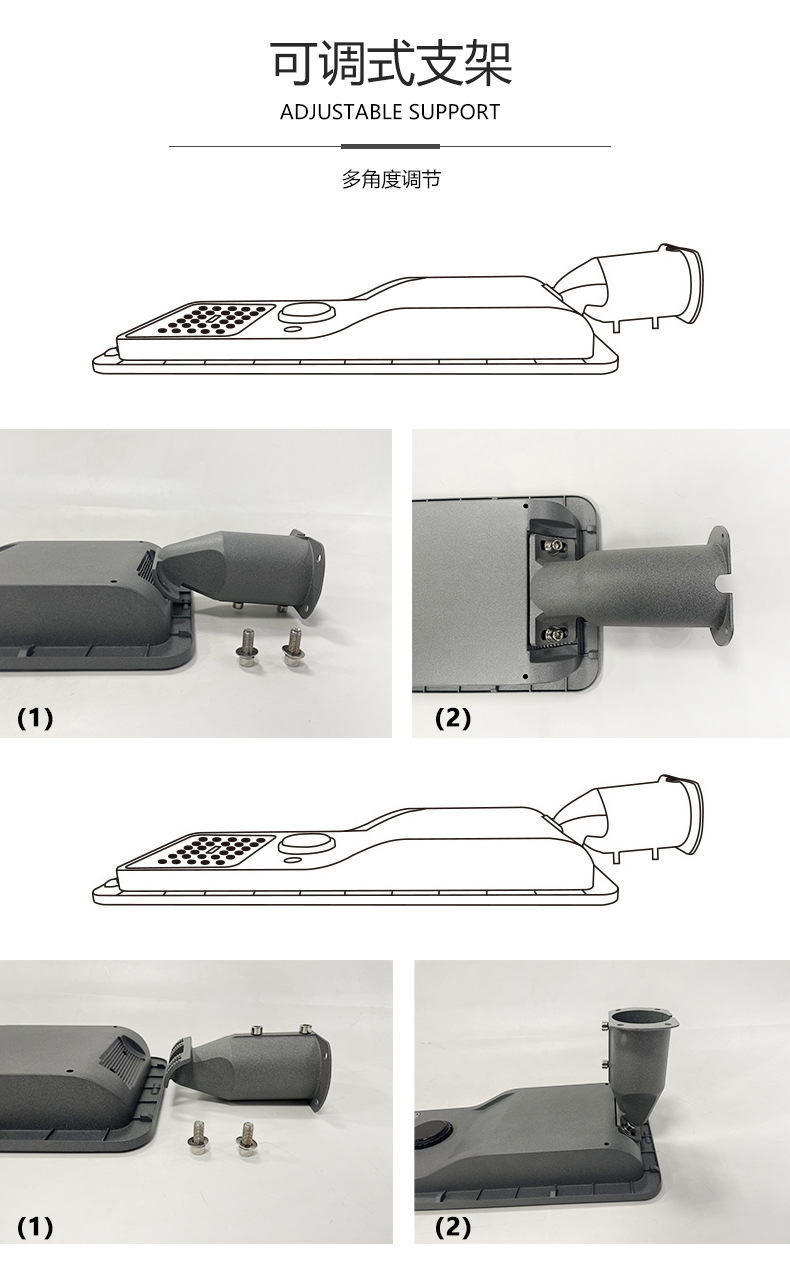 可调式支架
ADJUSTABLE SUPPORT

多角度调节

(1)

(2)

(1)

(2)