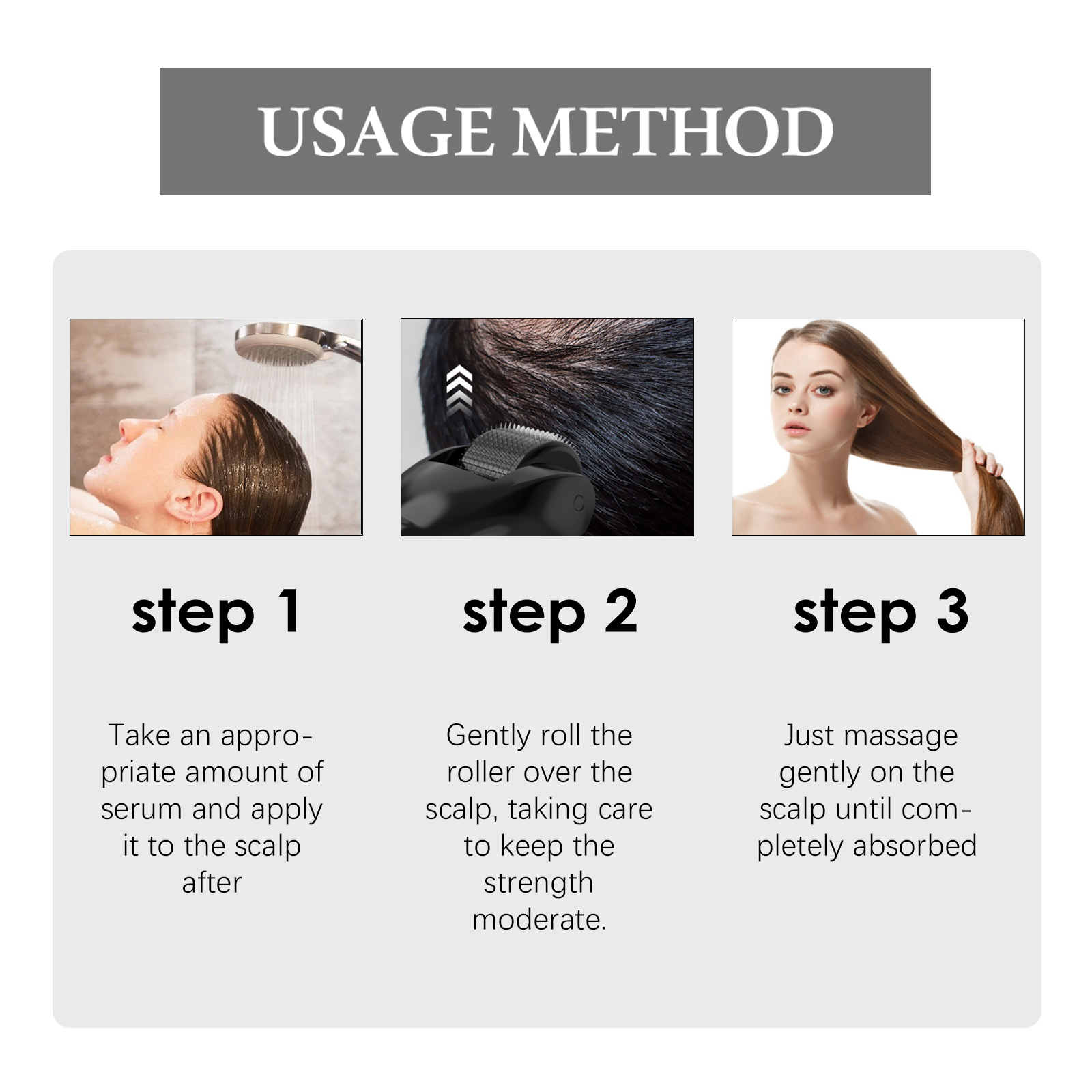 USAGE METHOD

step 1

Take an appropriate amount of serum and apply it to the scalp after

step 2

Gently roll the roller over the scalp, taking care to keep the strength moderate.

step 3

Just massage gently on the scalp until completely absorbed