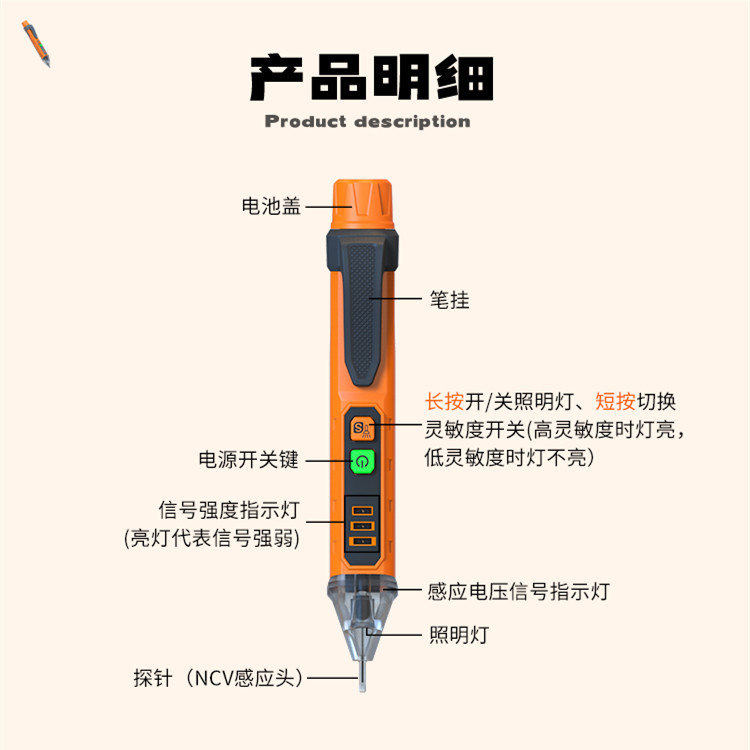 产品明细
Product description

电池盖

笔挂

长按开/关照明灯、短按切换灵敏度开关(高灵敏度时灯亮，低灵敏度时灯不亮)

电源开关键

信号强度指示灯
(亮灯代表信号强弱)

感应电压信号指示灯

照明灯

探针（NCV感应头）