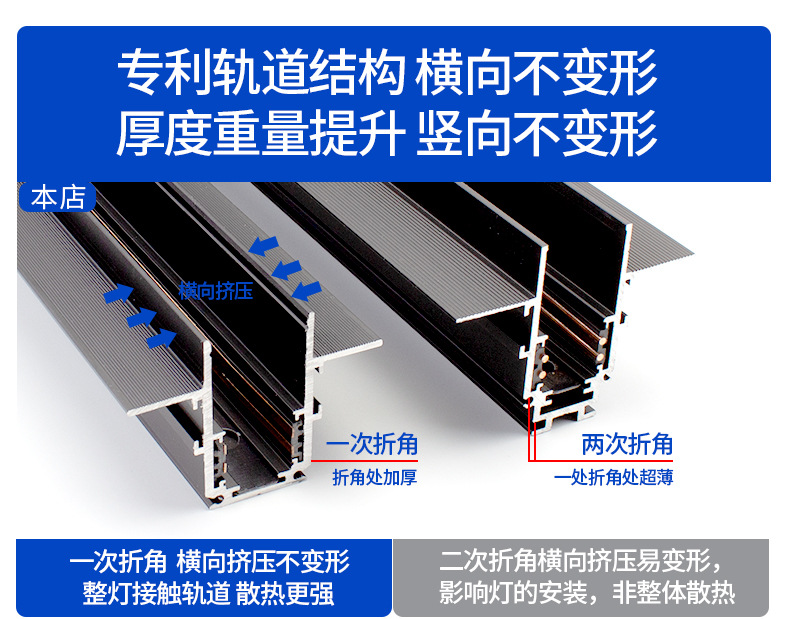 专利轨道结构 横向不变形
厚度重量提升 竖向不变形

本店

横向挤压

一次折角
折角处加厚

两次折角
一处折角处超薄

一次折角 横向挤压不变形
整灯接触轨道 散热更强

二次折角横向挤压易变形，
影响灯的安装，非整体散热